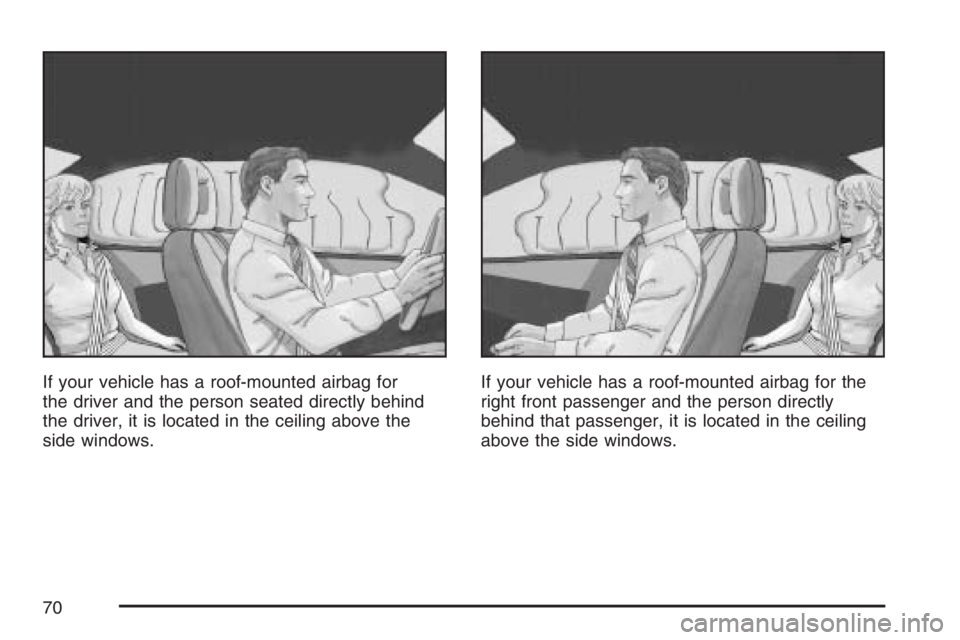 If your vehicle has a roof-mounted airbag for the driver and the person seated directly behind the driver, it is located in the ceiling above the side windows.

If your vehicle has a roof-mounted airbag for the right front passenger and the person directly behind that passenger, it is located in the ceiling above the side windows.

70

carmanualsonline.info