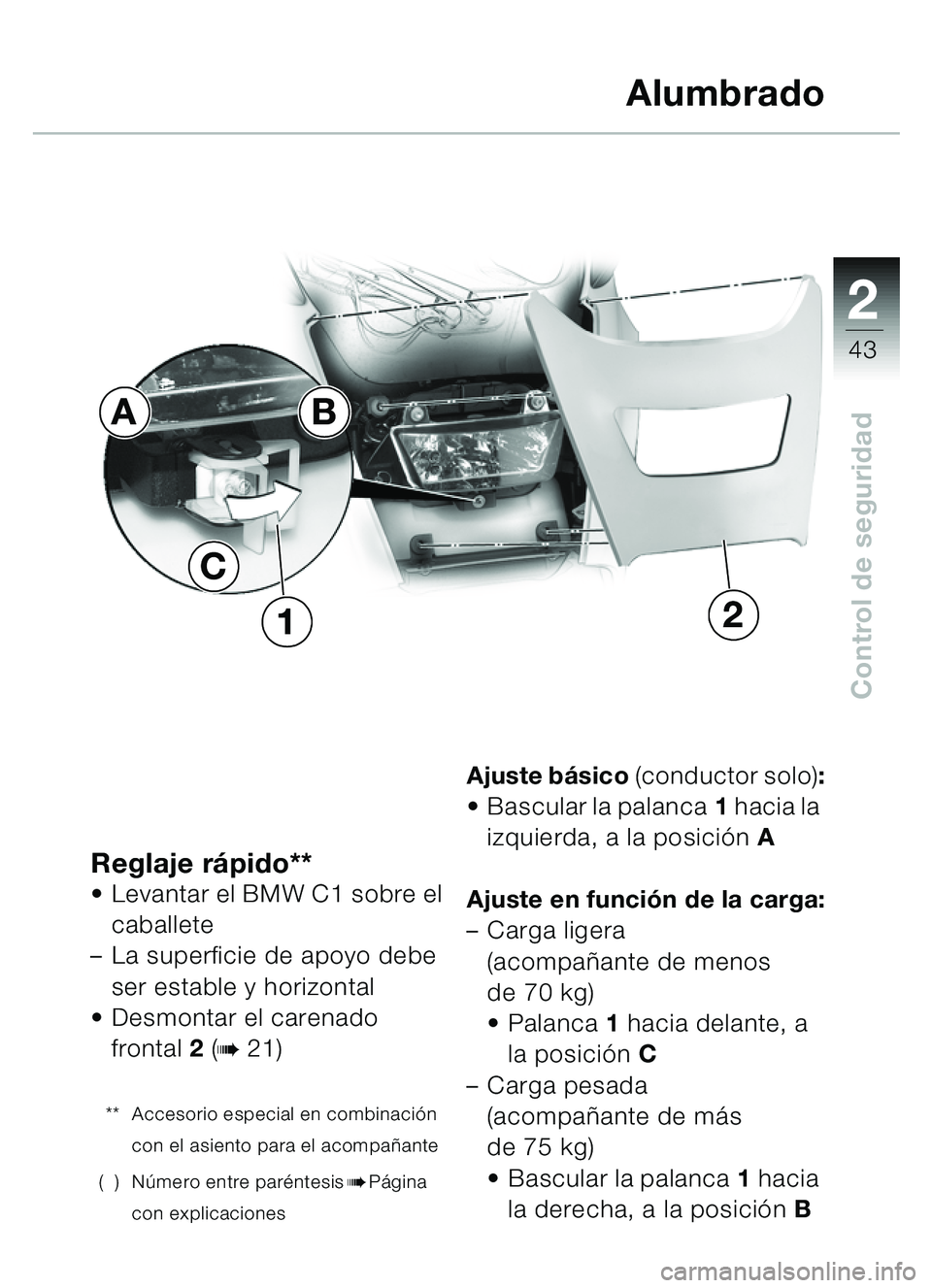 Alumbrado

2
43

Control de seguridad

A B C 1 2

Reglaje rápido**
• Levantar el BMW C1 sobre el caballete
– La superficie de apoyo debe ser estable y horizontal
• Desmontar el carenado frontal 2 (➠ 21)

** Accesorio especial en combinación con el asiento para el acompañante
( ) Número entre paréntesis ➠ Página con explicaciones

Ajuste básico (conductor solo):
• Bascular la palanca 1 hacia la izquierda, a la posición A

Ajuste en función de la carga:
– Carga ligera (acompañante de menos de 70 kg)
• Palanca 1 hacia delante, a la posición C
– Carga pesada (acompañante de más de 75 kg)
• Bascular la palanca 1 hacia la derecha, a la posición B

carmanualsonline.info