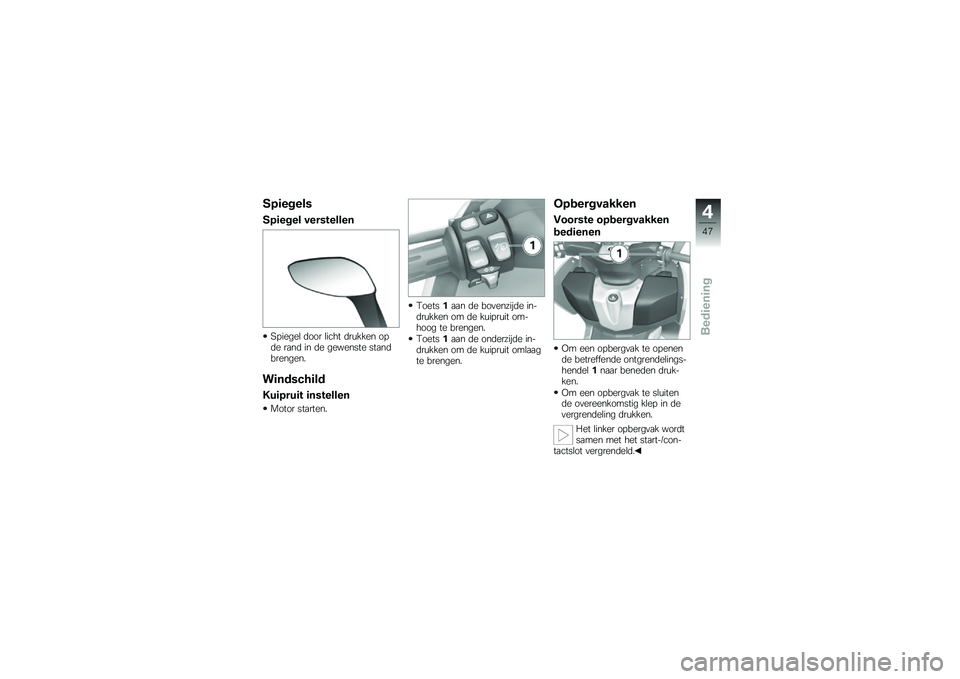 Spiegels

Spiegel verstellen

• Spiegel door licht drukken op de rand in de gewenste stand brengen.

Windschild

Kuipruit instellen

• Motor starten.

1

• Toets 1 aan de bovenzijde indrukken om de kuipruit omhoog te brengen.
• Toets 1 aan de onderzijde indrukken om de kuipruit omlaag te brengen.

Opbergvakken

Voorste opbergvakken bedienen

1

• Om een opbergvak te openen de betreffende ontgrendelingshendel 1 naar beneden drukken.
• Om een opbergvak te sluiten de overeenkomstig klep in de vergrendeling drukken.

Het linker opbergvak wordt samen met het start-/contactslot vergrendeld.◀

4

47

Bediening

carmanualsonline.info