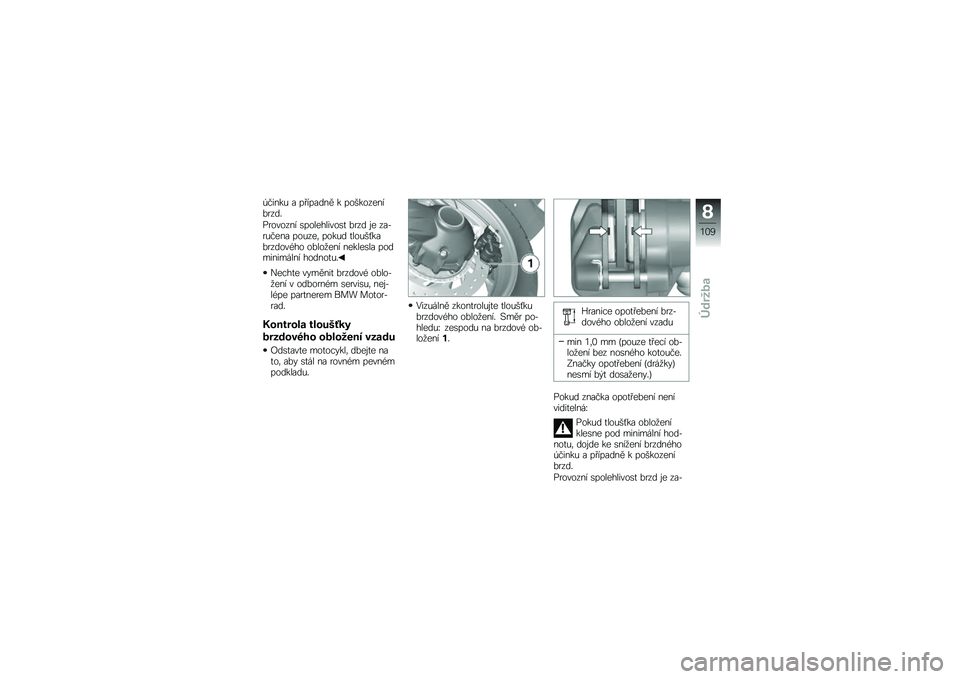 účinku a případně k poškození brzd.
Provozní spolehlivost brzd je zaručena pouze, pokud tloušťka brzdového obložení neklesla pod minimální hodnotu.◀

• Nechte vyměnit brzdové obložení v odborném servisu, nejlépe partnerem BMW Motorrad.

Kontrola tloušťky brzdového obložení vzadu

• Odstavte motocykl, dbejte na to, aby stál na rovném pevném podkladu.

1

• Vizuálně zkontrolujte tloušťku brzdového obložení. Směr pohledu: zespodu na brzdové obložení 1.

Hranice opotřebení brzdového obložení vzadu

– min 1,0 mm (pouze třecí obložení bez nosného kotouče. Značky opotřebení (drážky) nesmí být dosaženy.)

Pokud značka opotřebení není viditelná:

Pokud tloušťka obložení klesne pod minimální hodnotu, dojde ke snížení brzdného účinku a případně k poškození brzd.
Provozní spolehlivost brzd je za-

8
109
Údržba

carmanualsonline.info