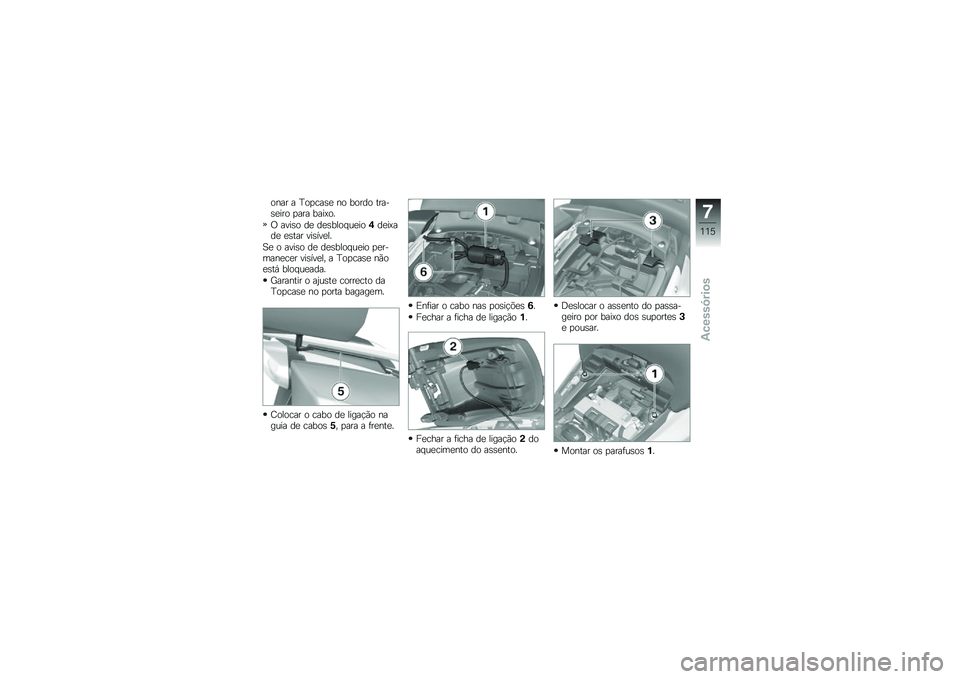 onar a Topcase no bordo traseiro para baixo.
» O aviso de desbloqueio 4 deixa de estar visível.
Se o aviso de desbloqueio permanecer visível, a Topcase não está bloqueada.
• Garantir o ajuste correcto da Topcase no porta bagagem.

5

• Colocar o cabo de ligação na guia de cabos 5, para a frente.

1
6

• Enfiar o cabo nas posições 6.
• Fechar a ficha de ligação 1.

2

• Fechar a ficha de ligação 2 do aquecimento do assento.

3

• Deslocar o assento do passageiro por baixo dos suportes 3 e pousar.

1

• Montar os parafusos 1.

7
115
Acessórios

carmanualsonline.info