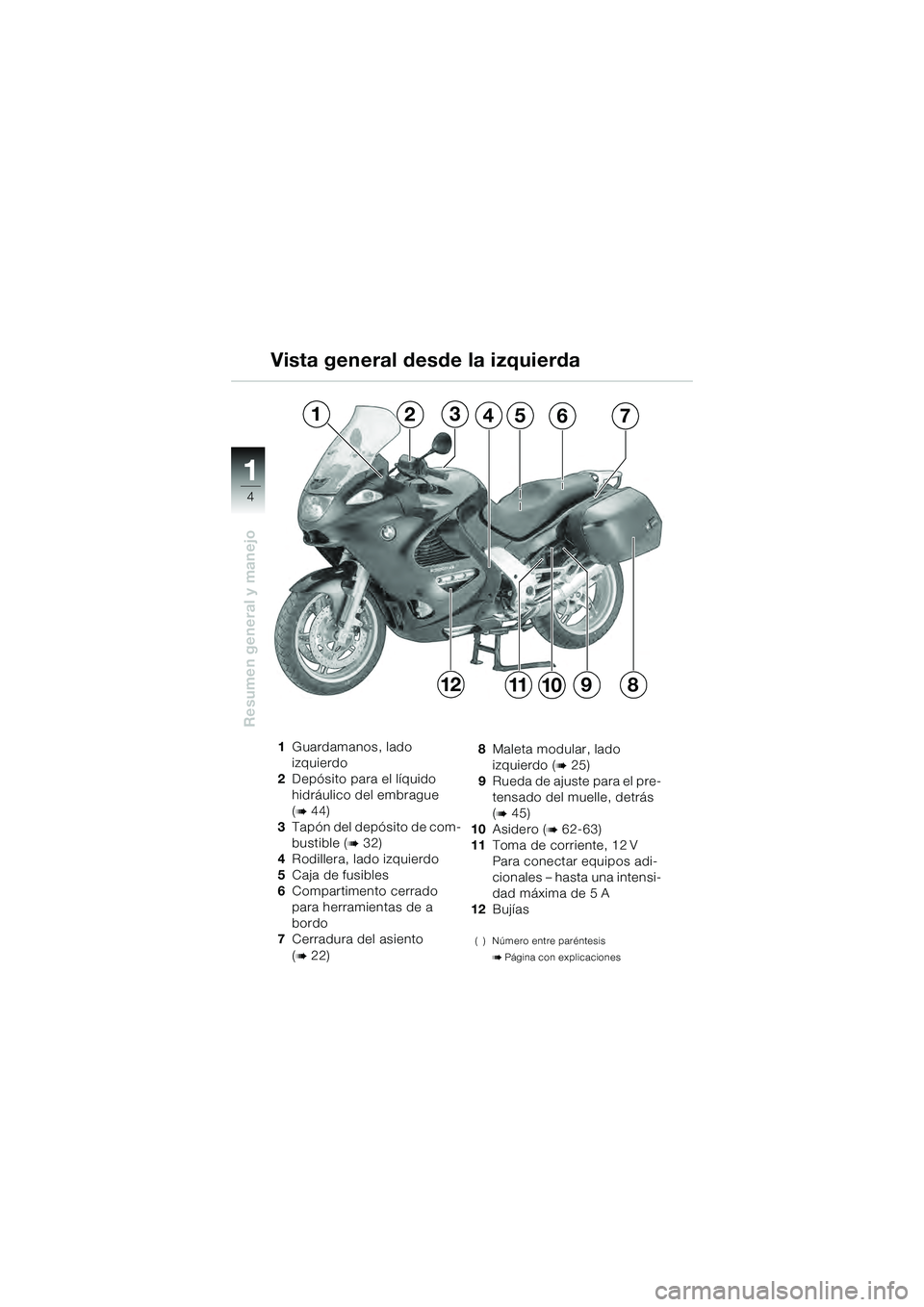 Vista general desde la izquierda

1
4
Resumen general y manejo

1 2 3 4 5 6 7

12 11 10 9 8

1 Guardamanos, lado izquierdo
2 Depósito para el líquido hidráulico del embrague (➠ 44)
3 Tapón del depósito de combustible (➠ 32)
4 Rodillera, lado izquierdo
5 Caja de fusibles
6 Compartimento cerrado para herramientas de a bordo
7 Cerradura del asiento (➠ 22)

8 Maleta modular, lado izquierdo (➠ 25)
9 Rueda de ajuste para el pretensado del muelle, detrás (➠ 45)
10 Asidero (➠ 62-63)
11 Toma de corriente, 12 V Para conectar equipos adicionales – hasta una intensidad máxima de 5 A
12 Bujías

( ) Número entre paréntesis
➠ Página con explicaciones

carmanualsonline.info