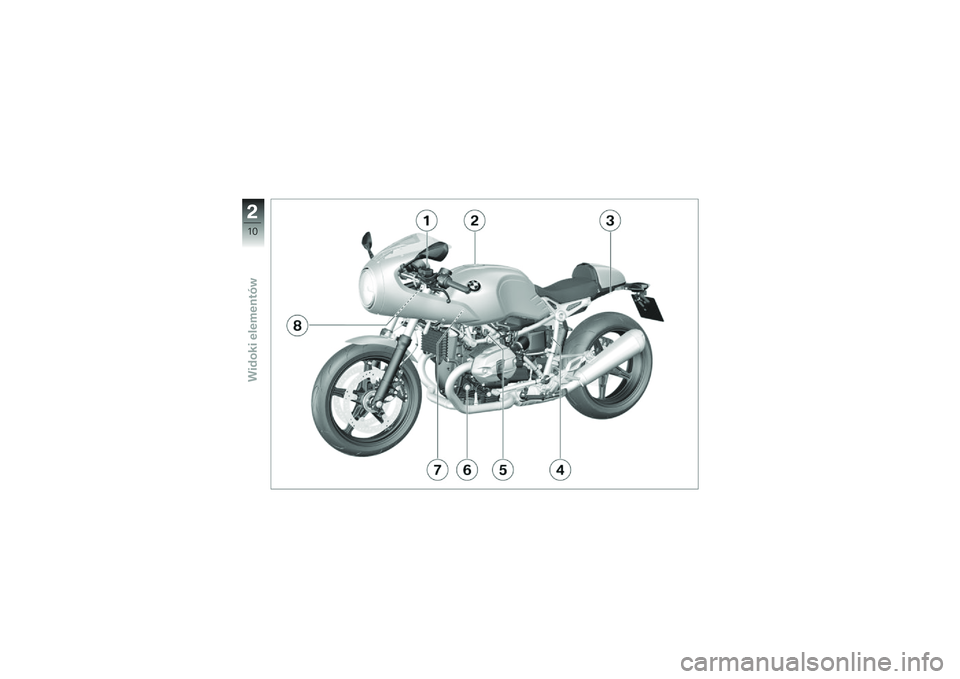 2
10
Widoki elementów

1
2
3
8
7
6
5
4

carmanualsonline.info