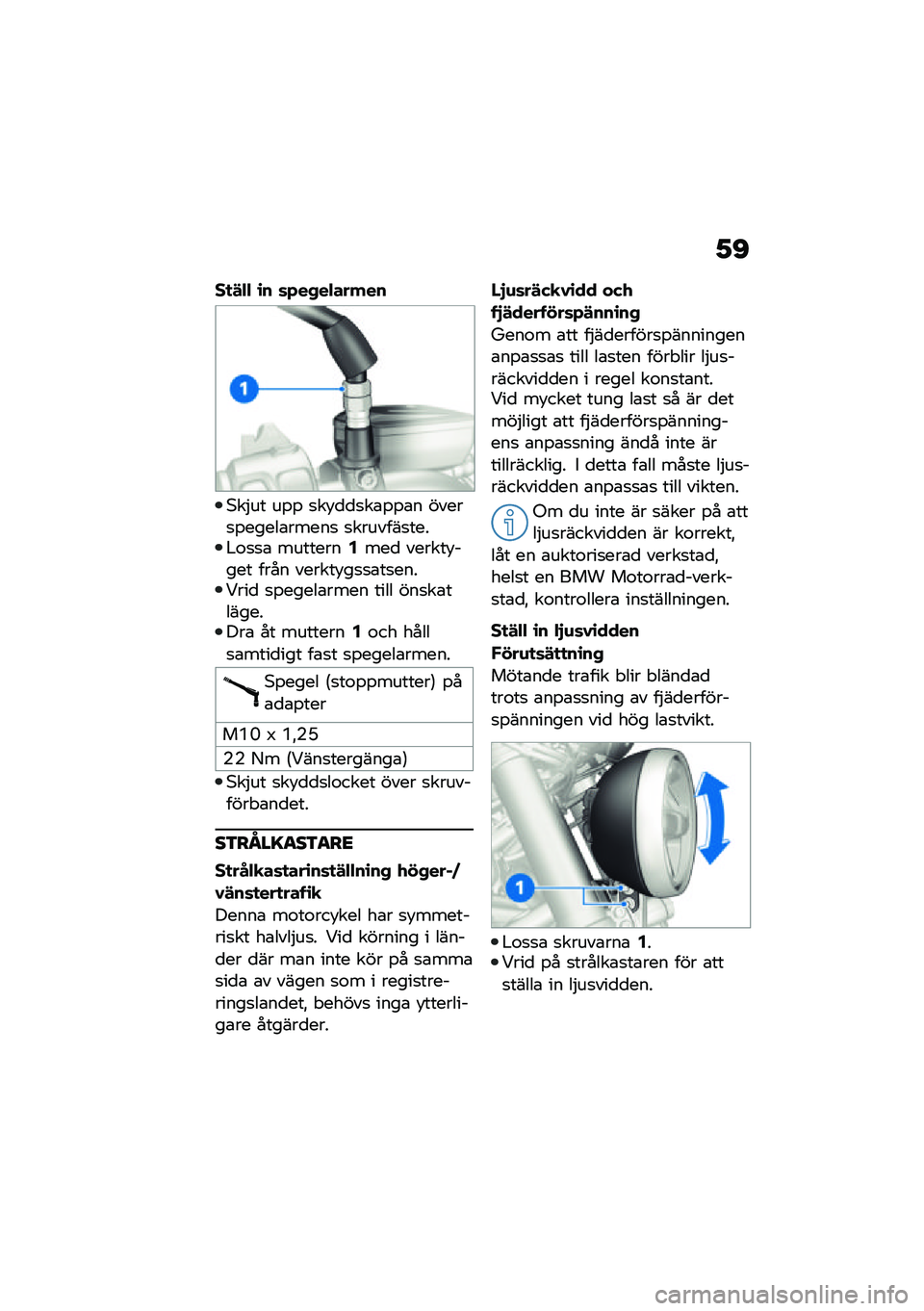 59

Ställ in spegelarmen

1

• Skjut upp skyddskappan över spegelarmens skruvfäste.
• Lossa muttern 1 med verktyget från verktygssatsen.
• Vrid spegelarmen till önskat läge.
• Dra åt muttern 1 och håll samtidigt fast spegelarmen.

| Spegel (stoppmutter) på adapter |
|---|
| M10 x 1,25 |
| 22 Nm (Vänstergänga) |

• Skjut skyddslocket över skruvförbandet.

STRÅLKASTARE

Strålkastarinställning höger-/vänstertrafik
Denna motorcykel har symmetriskt halvljus. Vid körning i länder där man inte kör på samma sida av vägen som i registreringslandet, behövs inga ytterligare åtgärder.

Ljusräckvidd och fjäderförspänning
Genom att fjäderförspänningen anpassas till lasten förblir ljusräckvidden i regel konstant. Vid mycket tung last så är det möjligt att fjäderförspänningens anpassning ändå inte är tillräcklig. I detta fall måste ljusräckvidden anpassas till vikten.

Om du inte är säker på att ljusräckvidden är korrekt, låt en auktoriserad verkstad, helst en BMW Motorrad-verkstad, kontrollera inställningen.

Ställ in ljusvidden
Förutsättning
Mötande trafik blir bländad trots anpassning av fjäderförspänningen vid hög lastvikt.

1

• Lossa skruvarna 1.
• Vrid på strålkastaren för att ställa in ljusvidden.

carmanualsonline.info