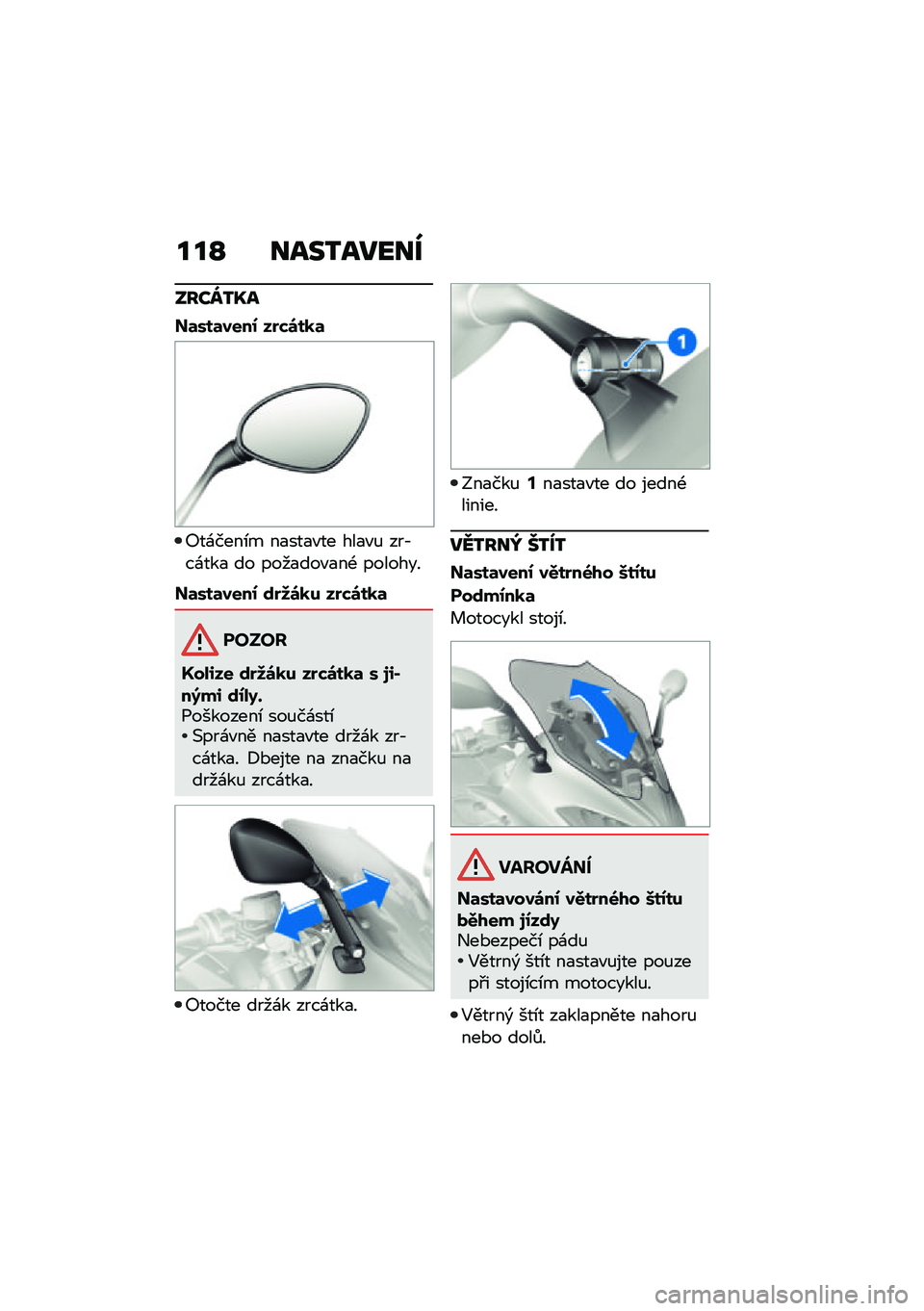 118 NASTAVENÍ

ZRCÁTKA

Nastavení zrcátka

• Otáčením nastavte hlavu zrcátka do požadované polohy.

Nastavení držáku zrcátka

POZOR

Kolize držáku zrcátka s jinými díly.
Poškození součástí
• Správně nastavte držák zrcátka. Dbejte na značku na držáku zrcátka.

• Otočte držák zrcátka.

1

• Značku 1 nastavte do jedné linie.

VĚTRNÝ ŠTÍT

Nastavení větrného štítu

Podmínka
Motocykl stojí.

VAROVÁNÍ

Nastavování větrného štítu během jízdy
Nebezpečí pádu
• Větrný štít nastavujte pouze při stojícím motocyklu.

• Větrný štít zaklapněte nahoru nebo dolů.

carmanualsonline.info