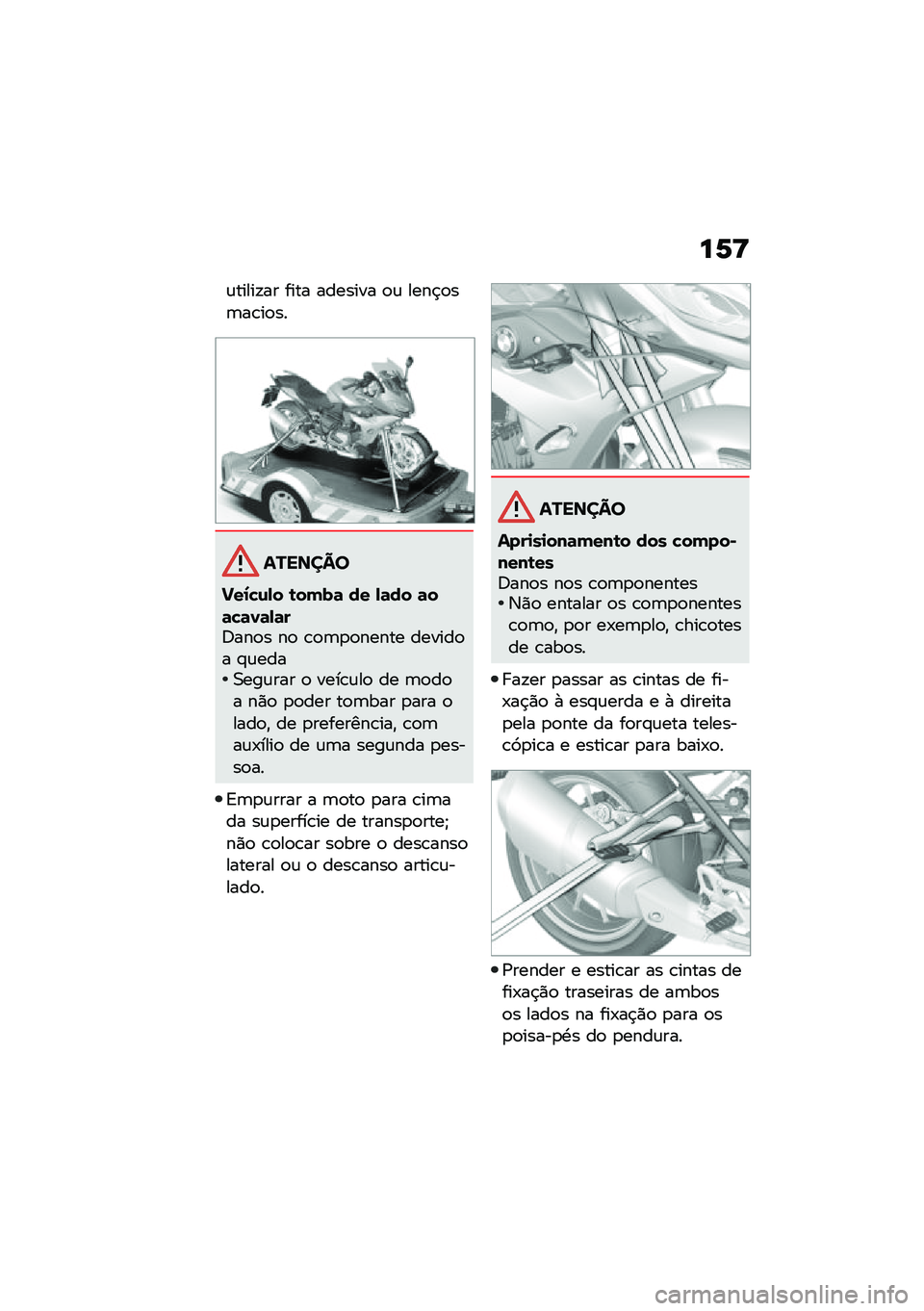 157

utilizar fita adesiva ou lenços macios.

ATENÇÃO

Veículo tomba de lado ao acavalar
Danos no componente devido a queda
• Segurar o veículo de modo a não poder tombar para o lado, de preferência, com auxílio de uma segunda pessoa.

• Empurrar a moto para cima da superfície de transporte; não colocar sobre o descanso lateral ou o descanso articulado.

ATENÇÃO

Aprisionamento dos componentes
Danos nos componentes
• Não entalar os componentes como, por exemplo, chicotes de cabos.

• Fazer passar as cintas de fixação à esquerda e à direita pela ponte da forqueta telescópica e esticar para baixo.

• Prender e esticar as cintas de fixação traseiras de ambos os lados na fixação para os poisa-pés do pendura.

carmanualsonline.info