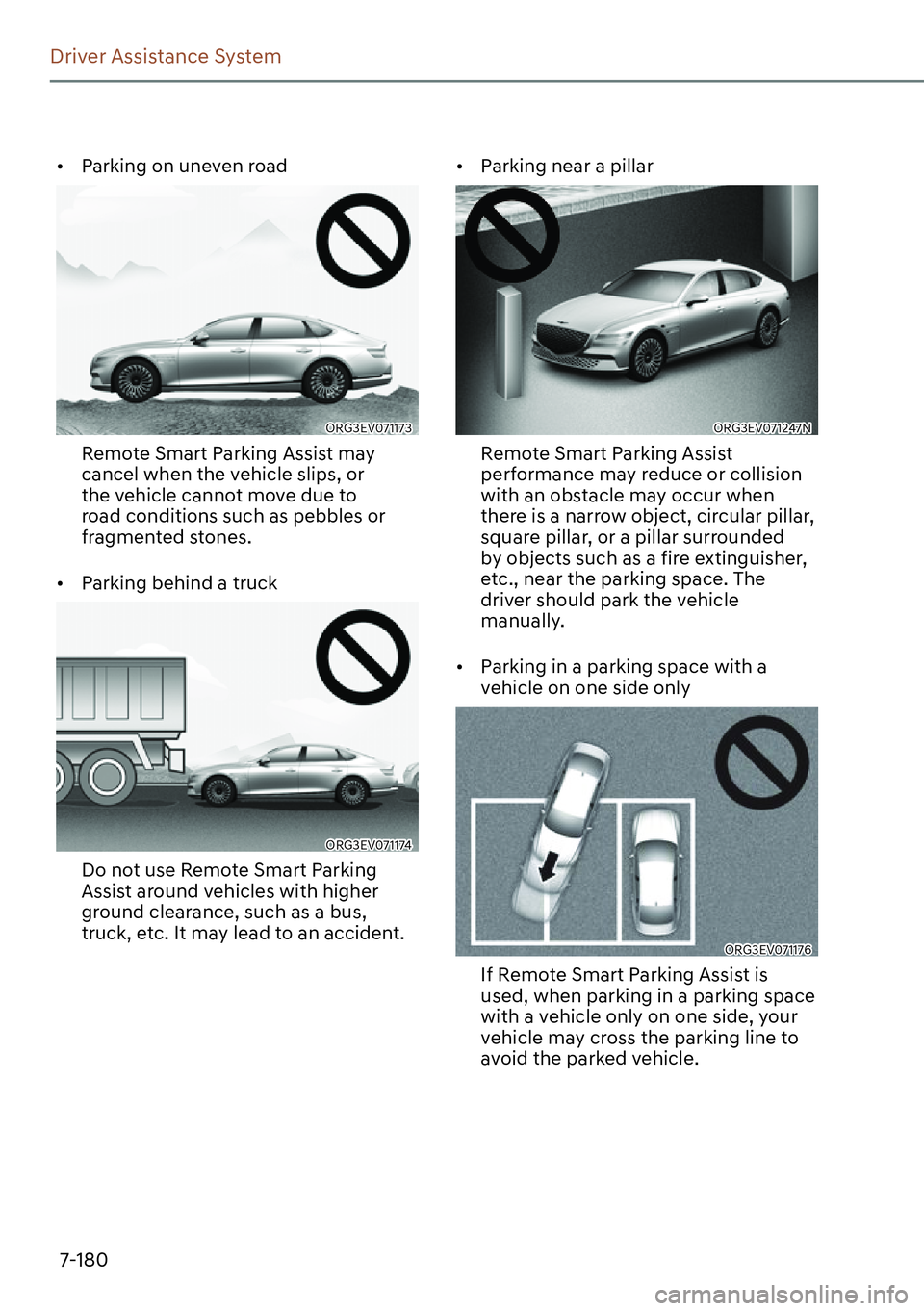 Driver Assistance System

• Parking on uneven road

ORG3EV071173

Remote Smart Parking Assist may cancel when the vehicle slips, or the vehicle cannot move due to road conditions such as pebbles or fragmented stones.

• Parking behind a truck

ORG3EV071174

Do not use Remote Smart Parking Assist around vehicles with higher ground clearance, such as a bus, truck, etc. It may lead to an accident.

• Parking near a pillar

ORG3EV071247N

Remote Smart Parking Assist performance may reduce or collision with an obstacle may occur when there is a narrow object, circular pillar, square pillar, or a pillar surrounded by objects such as a fire extinguisher, etc., near the parking space. The driver should park the vehicle manually.

• Parking in a parking space with a vehicle on one side only

ORG3EV071176

If Remote Smart Parking Assist is used, when parking in a parking space with a vehicle only on one side, your vehicle may cross the parking line to avoid the parked vehicle.

7-180

carmanualsonline.info