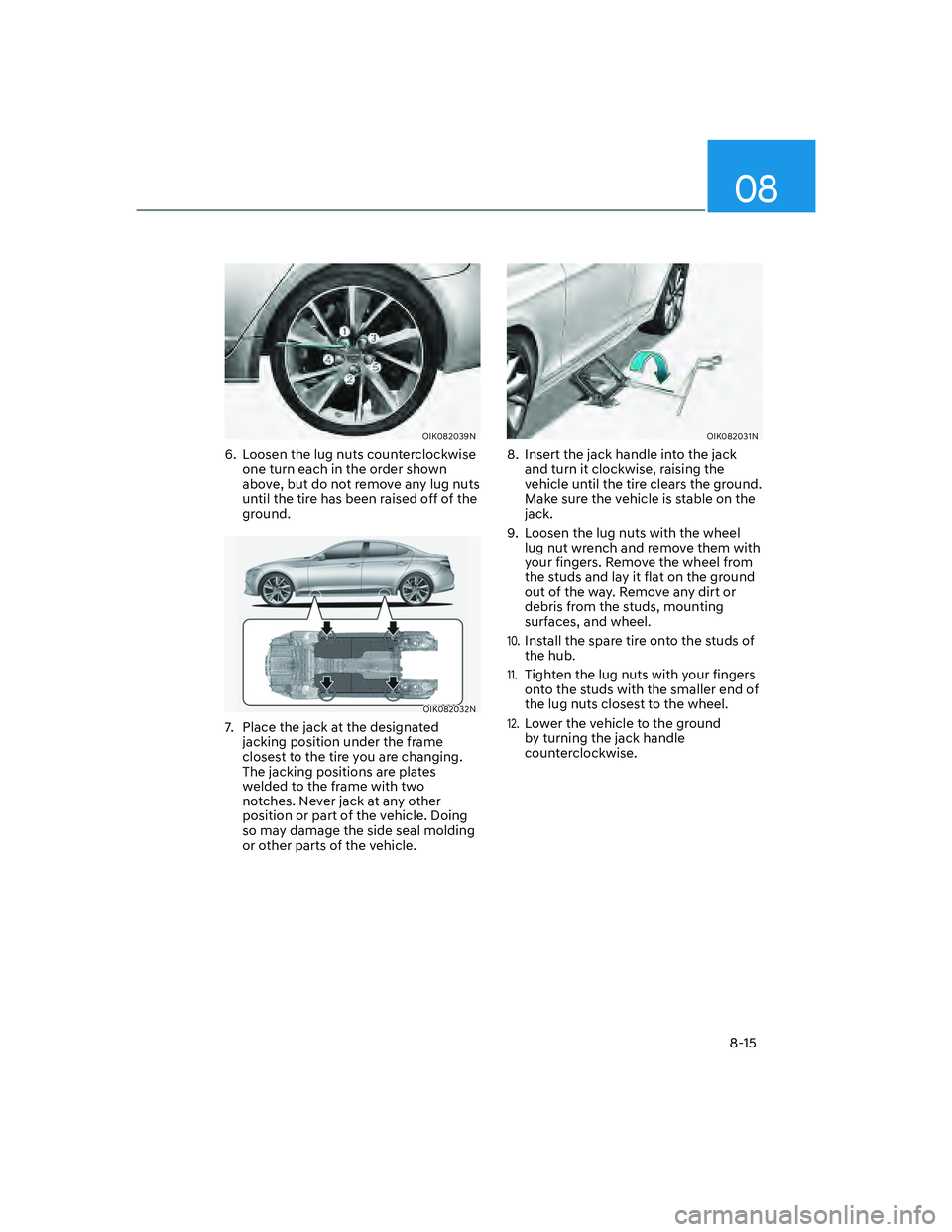 08

1
3
4
5
2

OIK082039N

6. Loosen the lug nuts counterclockwise one turn each in the order shown above, but do not remove any lug nuts until the tire has been raised off of the ground.

OIK082032N

7. Place the jack at the designated jacking position under the frame closest to the tire you are changing. The jacking positions are plates welded to the frame with two notches. Never jack at any other position or part of the vehicle. Doing so may damage the side seal molding or other parts of the vehicle.

OIK082031N

8. Insert the jack handle into the jack and turn it clockwise, raising the vehicle until the tire clears the ground. Make sure the vehicle is stable on the jack.

9. Loosen the lug nuts with the wheel lug nut wrench and remove them with your fingers. Remove the wheel from the studs and lay it flat on the ground out of the way. Remove any dirt or debris from the studs, mounting surfaces, and wheel.

10. Install the spare tire onto the studs of the hub.

11. Tighten the lug nuts with your fingers onto the studs with the smaller end of the lug nuts closest to the wheel.

12. Lower the vehicle to the ground by turning the jack handle counterclockwise.

8-15

carmanualsonline.info