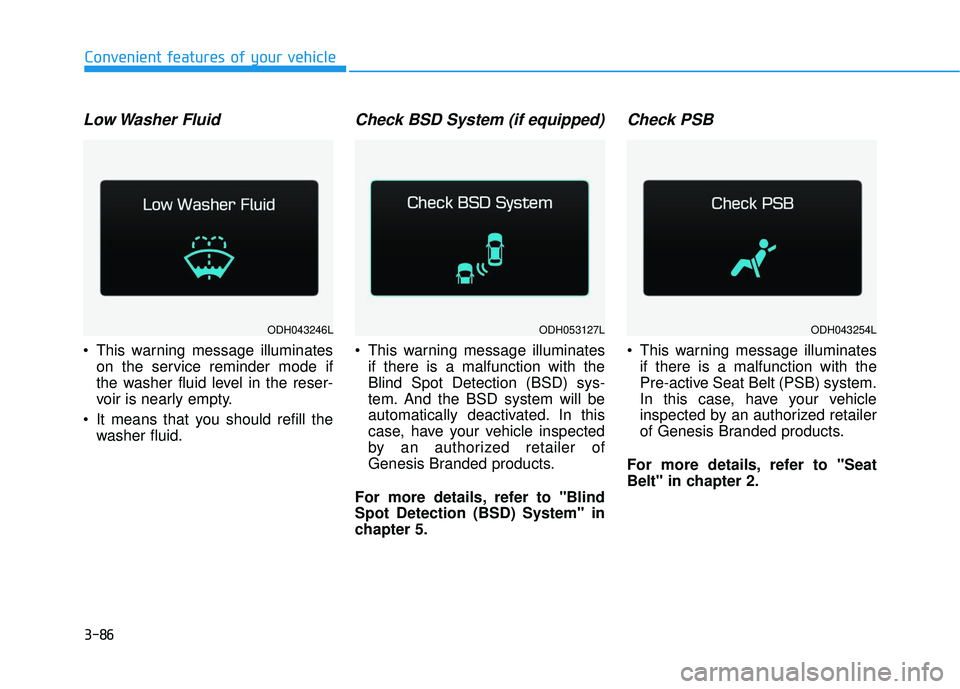 Convenient features of your vehicle

Low Washer Fluid

Low Washer Fluid

ODH043246L

• This warning message illuminates on the service reminder mode if the washer fluid level in the reservoir is nearly empty.

• It means that you should refill the washer fluid.

Check BSD System (if equipped)

Check BSD System

ODH053127L

• This warning message illuminates if there is a malfunction with the Blind Spot Detection (BSD) system. And the BSD system will be automatically deactivated. In this case, have your vehicle inspected by an authorized retailer of Genesis Branded products.

For more details, refer to "Blind Spot Detection (BSD) System" in chapter 5.

Check PSB

Check PSB

ODH043254L

• This warning message illuminates if there is a malfunction with the Pre-active Seat Belt (PSB) system. In this case, have your vehicle inspected by an authorized retailer of Genesis Branded products.

For more details, refer to "Seat Belt" in chapter 2.

3-86

carmanualsonline.info