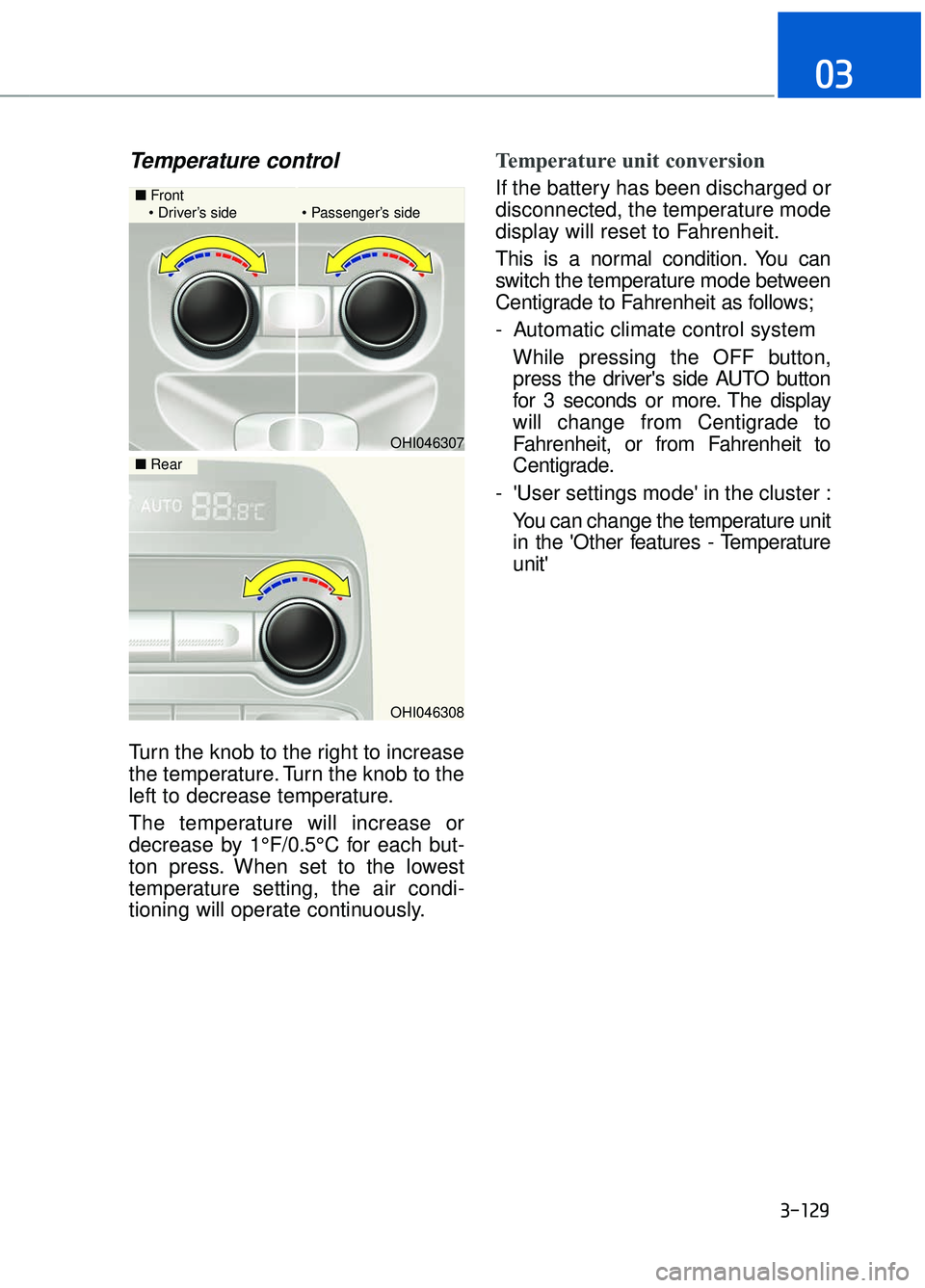 03

Temperature control

■ Front
• Driver's side
• Passenger's side

OHI046307

■ Rear

AUTO 88.8°C

OHI046308

Turn the knob to the right to increase the temperature. Turn the knob to the left to decrease temperature.

The temperature will increase or decrease by 1°F/0.5°C for each button press. When set to the lowest temperature setting, the air conditioning will operate continuously.

Temperature unit conversion

If the battery has been discharged or disconnected, the temperature mode display will reset to Fahrenheit.

This is a normal condition. You can switch the temperature mode between Centigrade to Fahrenheit as follows;

- Automatic climate control system

While pressing the OFF button, press the driver's side AUTO button for 3 seconds or more. The display will change from Centigrade to Fahrenheit, or from Fahrenheit to Centigrade.

- 'User settings mode' in the cluster :

You can change the temperature unit in the 'Other features - Temperature unit'

3-129

carmanualsonline.info