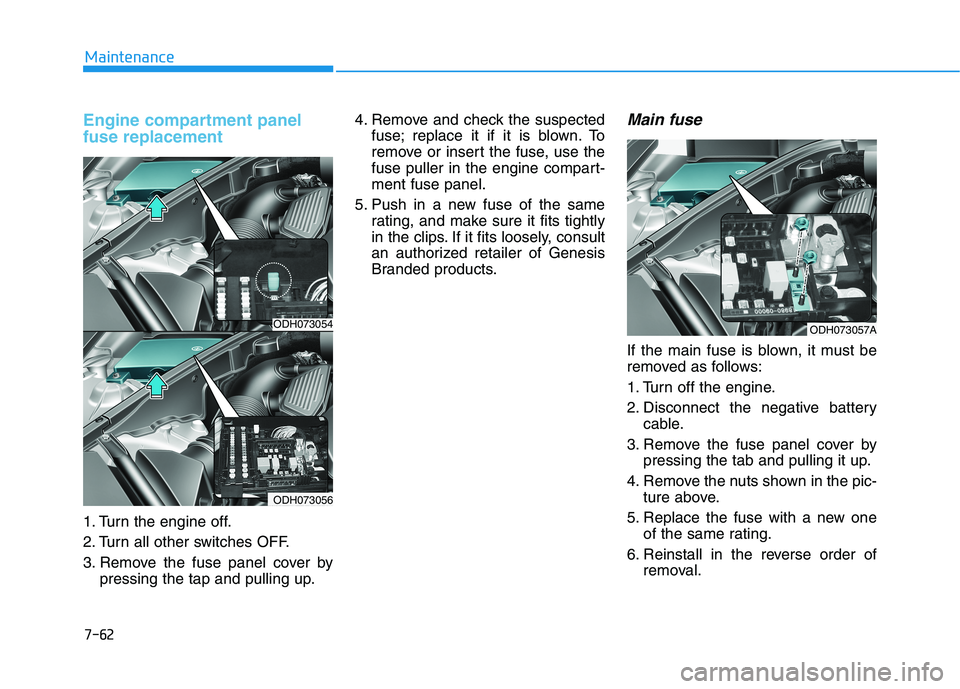 Maintenance

Engine compartment panel fuse replacement

ODH073054

ODH073056

1. Turn the engine off.
2. Turn all other switches OFF.
3. Remove the fuse panel cover by pressing the tap and pulling up.

4. Remove and check the suspected fuse; replace it if it is blown. To remove or insert the fuse, use the fuse puller in the engine compartment fuse panel.
5. Push in a new fuse of the same rating, and make sure it fits tightly in the clips. If it fits loosely, consult an authorized retailer of Genesis Branded products.

Main fuse

ODH073057A

If the main fuse is blown, it must be removed as follows:
1. Turn off the engine.
2. Disconnect the negative battery cable.
3. Remove the fuse panel cover by pressing the tab and pulling it up.
4. Remove the nuts shown in the picture above.
5. Replace the fuse with a new one of the same rating.
6. Reinstall in the reverse order of removal.

7-62

carmanualsonline.info