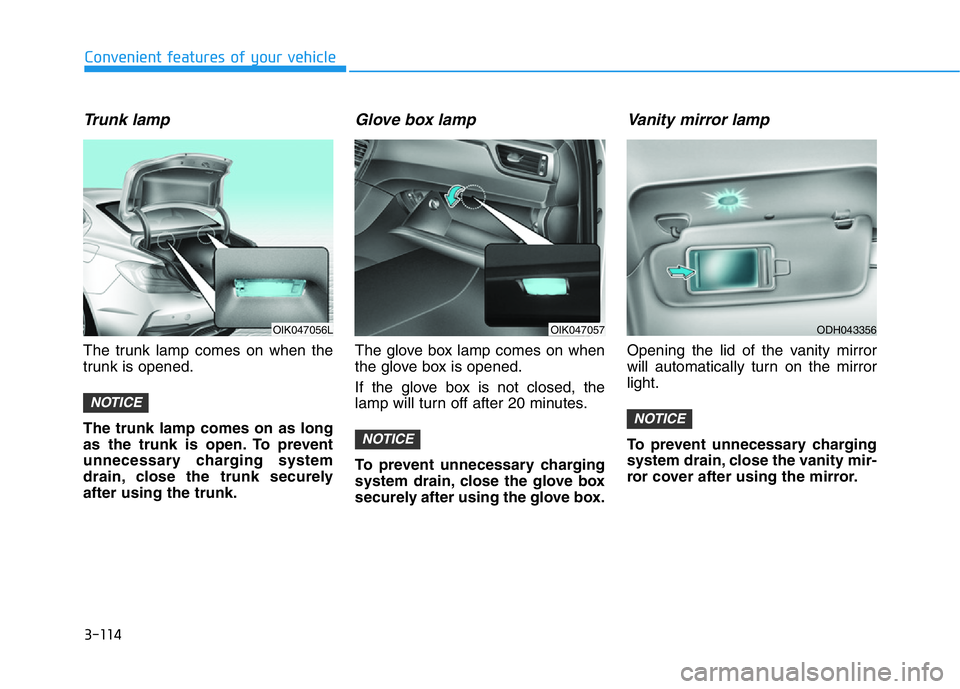 Convenient features of your vehicle

Trunk lamp

OIK047056L

The trunk lamp comes on when the trunk is opened.

NOTICE

The trunk lamp comes on as long as the trunk is open. To prevent unnecessary charging system drain, close the trunk securely after using the trunk.

Glove box lamp

OIK047057

The glove box lamp comes on when the glove box is opened.

If the glove box is not closed, the lamp will turn off after 20 minutes.

NOTICE

To prevent unnecessary charging system drain, close the glove box securely after using the glove box.

Vanity mirror lamp

ODH043356

Opening the lid of the vanity mirror will automatically turn on the mirror light.

NOTICE

To prevent unnecessary charging system drain, close the vanity mirror cover after using the mirror.

3-114

carmanualsonline.info