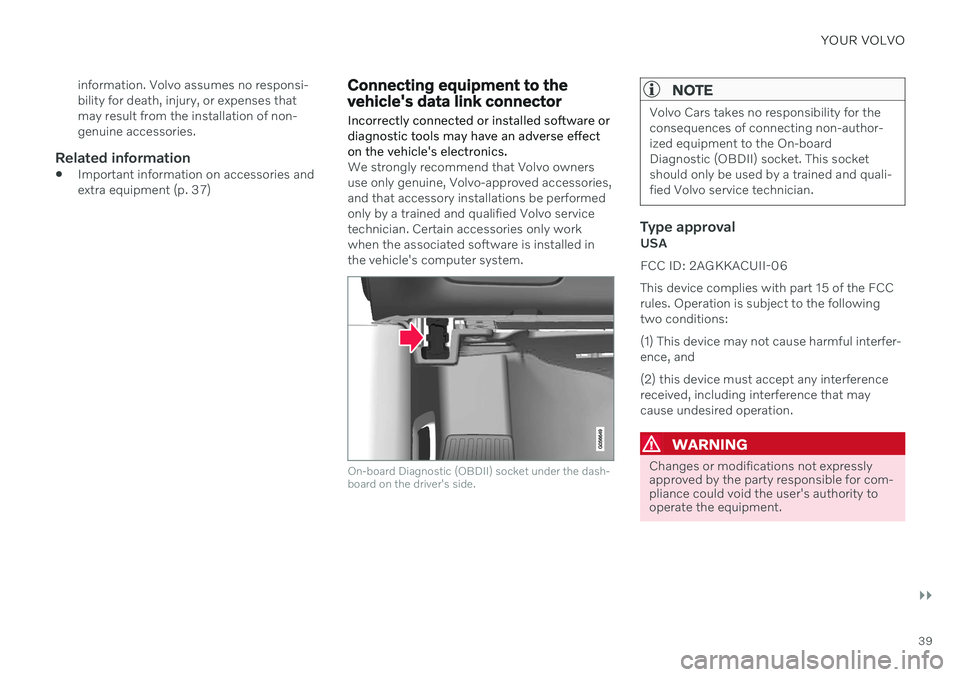 YOUR VOLVO

information. Volvo assumes no responsibility for death, injury, or expenses that may result from the installation of non-genuine accessories.

Related information

• Important information on accessories and extra equipment (p. 37)

Connecting equipment to the vehicle's data link connector

Incorrectly connected or installed software or diagnostic tools may have an adverse effect on the vehicle's electronics.

We strongly recommend that Volvo owners use only genuine, Volvo-approved accessories, and that accessory installations be performed only by a trained and qualified Volvo service technician. Certain accessories only work when the associated software is installed in the vehicle's computer system.

On-board Diagnostic (OBDII) socket under the dashboard on the driver's side.

NOTE

Volvo Cars takes no responsibility for the consequences of connecting non-authorized equipment to the On-board Diagnostic (OBDII) socket. This socket should only be used by a trained and qualified Volvo service technician.

Type approval

USA

FCC ID: 2AGKKACUII-06

This device complies with part 15 of the FCC rules. Operation is subject to the following two conditions:

(1) This device may not cause harmful interference, and

(2) this device must accept any interference received, including interference that may cause undesired operation.

WARNING

Changes or modifications not expressly approved by the party responsible for compliance could void the user's authority to operate the equipment.

▸▸

39

carmanualsonline.info