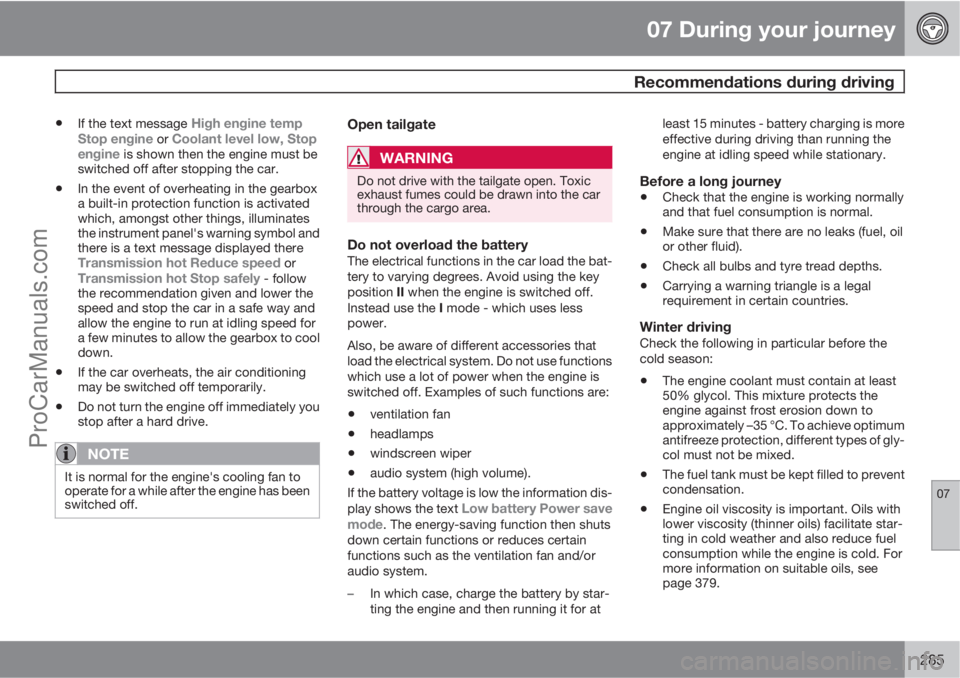 07 During your journey

Recommendations during driving

• If the text message High engine temp Stop engine or Coolant level low, Stop engine is shown then the engine must be switched off after stopping the car.

• In the event of overheating in the gearbox a built-in protection function is activated which, amongst other things, illuminates the instrument panel's warning symbol and there is a text message displayed there Transmission hot Reduce speed or Transmission hot Stop safely - follow the recommendation given and lower the speed and stop the car in a safe way and allow the engine to run at idling speed for a few minutes to allow the gearbox to cool down.

• If the car overheats, the air conditioning may be switched off temporarily.

• Do not turn the engine off immediately you stop after a hard drive.

NOTE

It is normal for the engine's cooling fan to operate for a while after the engine has been switched off.

Open tailgate

WARNING

Do not drive with the tailgate open. Toxic exhaust fumes could be drawn into the car through the cargo area.

Do not overload the battery
The electrical functions in the car load the battery to varying degrees. Avoid using the key position II when the engine is switched off. Instead use the I mode - which uses less power.

Also, be aware of different accessories that load the electrical system. Do not use functions which use a lot of power when the engine is switched off. Examples of such functions are:

• ventilation fan

• headlamps

• windscreen wiper

• audio system (high volume).

If the battery voltage is low the information display shows the text Low battery Power save mode. The energy-saving function then shuts down certain functions or reduces certain functions such as the ventilation fan and/or audio system.

– In which case, charge the battery by starting the engine and then running it for at least 15 minutes - battery charging is more effective during driving than running the engine at idling speed while stationary.

Before a long journey
• Check that the engine is working normally and that fuel consumption is normal.

• Make sure that there are no leaks (fuel, oil or other fluid).

• Check all bulbs and tyre tread depths.

• Carrying a warning triangle is a legal requirement in certain countries.

Winter driving
Check the following in particular before the cold season:

• The engine coolant must contain at least 50% glycol. This mixture protects the engine against frost erosion down to approximately –35 °C. To achieve optimum antifreeze protection, different types of glycol must not be mixed.

• The fuel tank must be kept filled to prevent condensation.

• Engine oil viscosity is important. Oils with lower viscosity (thinner oils) facilitate starting in cold weather and also reduce fuel consumption while the engine is cold. For more information on suitable oils, see page 379.

07

265

ProCarManuals.com

carmanualsonline.info