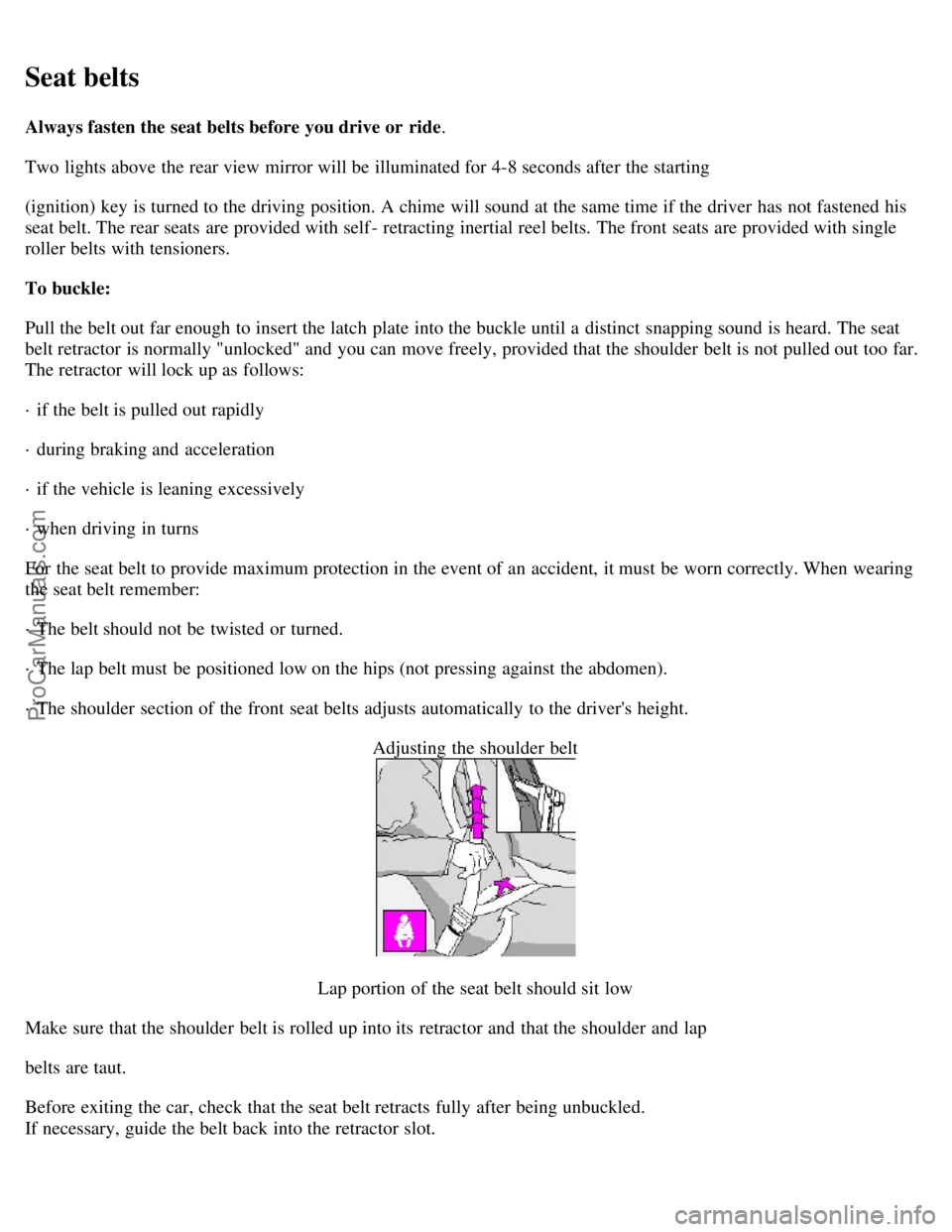 Seat belts

Always fasten the seat belts before you drive or ride.

Two lights above the rear view mirror will be illuminated for 4-8 seconds after the starting

(ignition) key is turned to the driving position. A chime will sound at the same time if the driver has not fastened his seat belt. The rear seats are provided with self- retracting inertial reel belts. The front seats are provided with single roller belts with tensioners.

To buckle:

Pull the belt out far enough to insert the latch plate into the buckle until a distinct snapping sound is heard. The seat belt retractor is normally "unlocked" and you can move freely, provided that the shoulder belt is not pulled out too far. The retractor will lock up as follows:

· if the belt is pulled out rapidly

· during braking and acceleration

· if the vehicle is leaning excessively

· when driving in turns

For the seat belt to provide maximum protection in the event of an accident, it must be worn correctly. When wearing the seat belt remember:

· The belt should not be twisted or turned.

· The lap belt must be positioned low on the hips (not pressing against the abdomen).

· The shoulder section of the front seat belts adjusts automatically to the driver's height.

Adjusting the shoulder belt

Lap portion of the seat belt should sit low

Make sure that the shoulder belt is rolled up into its retractor and that the shoulder and lap

belts are taut.

Before exiting the car, check that the seat belt retracts fully after being unbuckled.
If necessary, guide the belt back into the retractor slot.

ProCarManuals.com

carmanualsonline.info