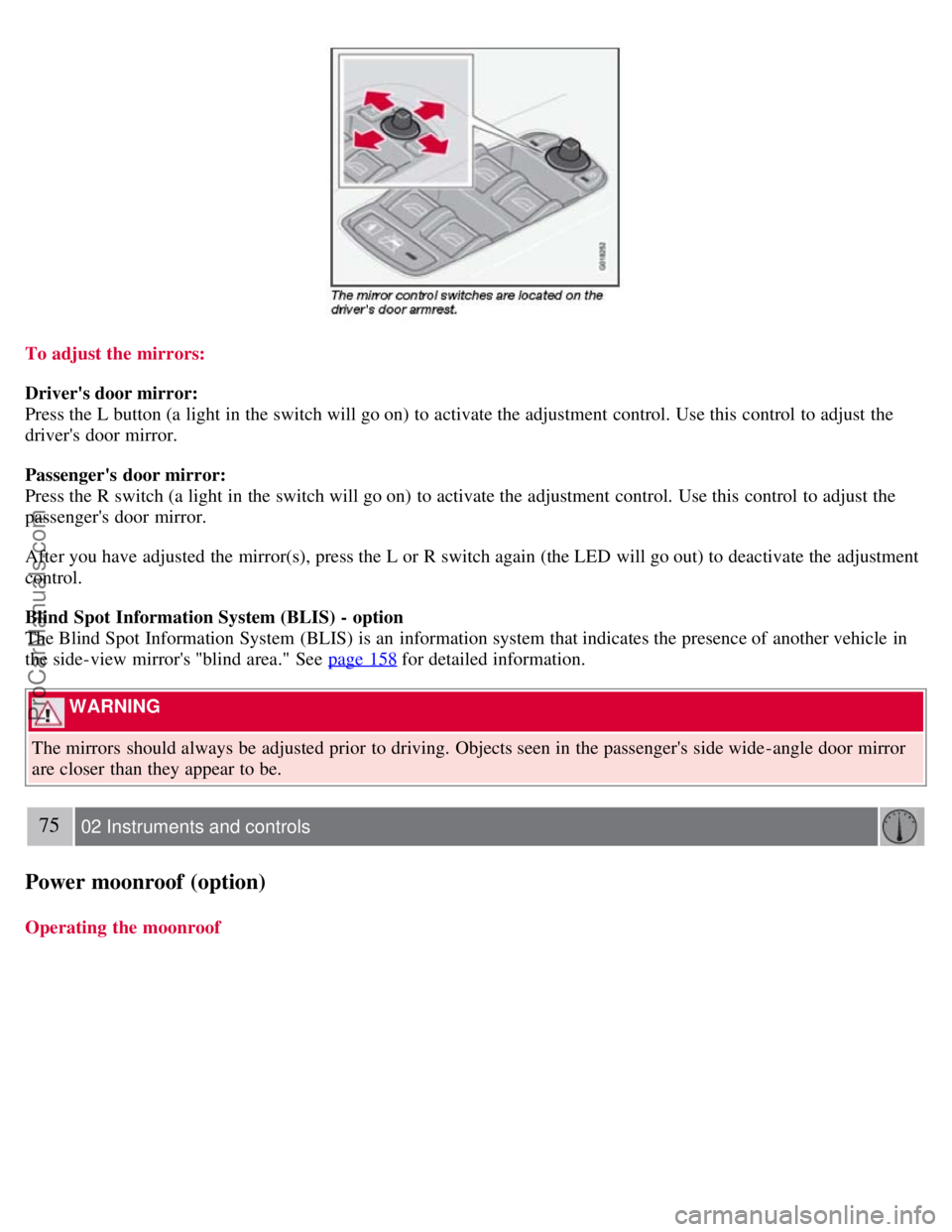 G018252

The mirror control switches are located on the driver's door armrest.

To adjust the mirrors:

Driver's door mirror:
Press the L button (a light in the switch will go on) to activate the adjustment control. Use this control to adjust the driver's door mirror.

Passenger's door mirror:
Press the R switch (a light in the switch will go on) to activate the adjustment control. Use this control to adjust the passenger's door mirror.

After you have adjusted the mirror(s), press the L or R switch again (the LED will go out) to deactivate the adjustment control.

Blind Spot Information System (BLIS) - option
The Blind Spot Information System (BLIS) is an information system that indicates the presence of another vehicle in the side-view mirror's "blind area." See page 158 for detailed information.

WARNING
The mirrors should always be adjusted prior to driving. Objects seen in the passenger's side wide-angle door mirror are closer than they appear to be.

75 02 Instruments and controls

Power moonroof (option)

Operating the moonroof

ProCarManuals.com

carmanualsonline.info