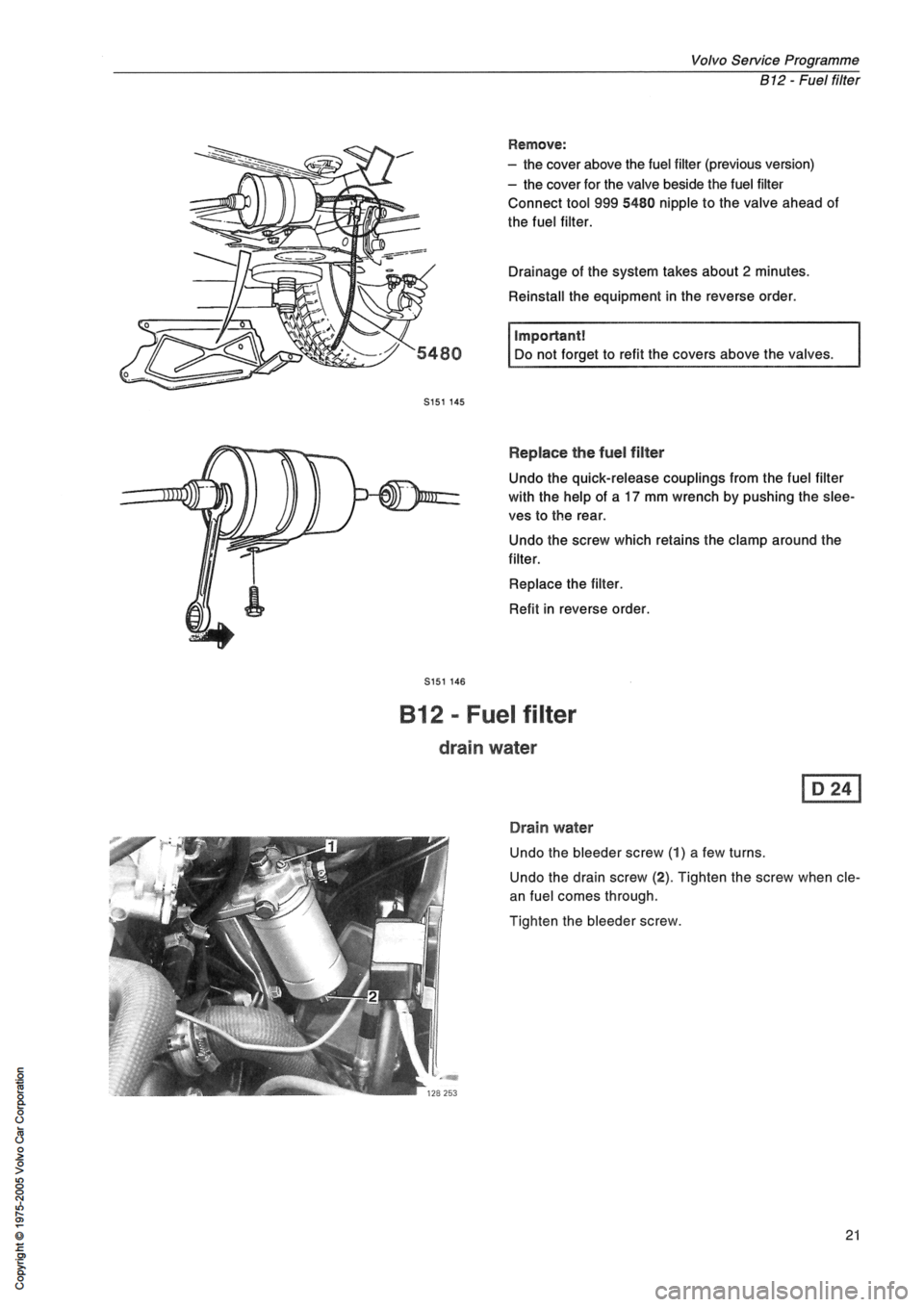 Volvo Service Programme
B12 - Fuel filter

5480

S151 145

Remove:
– the cover above the fuel filter (previous version)
– the cover for the valve beside the fuel filter
Connect tool 999 5480 nipple to the valve ahead of the fuel filter.

Drainage of the system takes about 2 minutes.

Reinstall the equipment in the reverse order.

Important!
Do not forget to refit the covers above the valves.

S151 146

Replace the fuel filter

Undo the quick-release couplings from the fuel filter with the help of a 17 mm wrench by pushing the sleeves to the rear.

Undo the screw which retains the clamp around the filter.

Replace the filter.

Refit in reverse order.

B12 - Fuel filter

drain water

D 24

1

2

128 253

Drain water

Undo the bleeder screw (1) a few turns.

Undo the drain screw (2). Tighten the screw when clean fuel comes through.

Tighten the bleeder screw.

Copyright © 1975-2005 Volvo Car Corporation

21

carmanualsonline.info