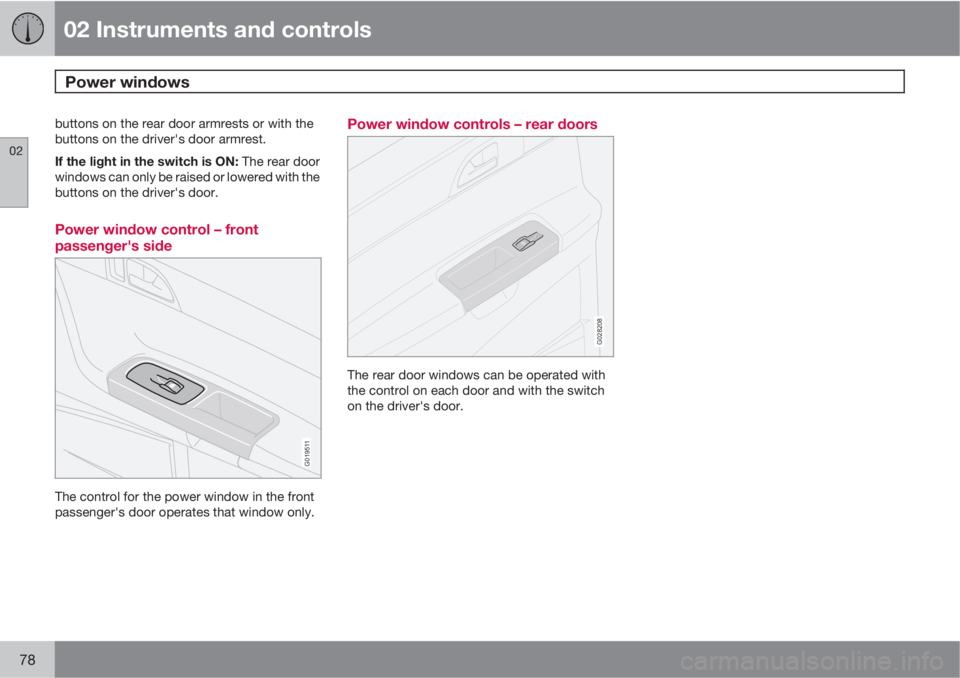 02 Instruments and controls

Power windows

02

buttons on the rear door armrests or with the buttons on the driver's door armrest.

**If the light in the switch is ON:** The rear door windows can only be raised or lowered with the buttons on the driver's door.

Power window control – front passenger's side

G019511

The control for the power window in the front passenger's door operates that window only.

Power window controls – rear doors

G028208

The rear door windows can be operated with the control on each door and with the switch on the driver's door.

78

carmanualsonline.info