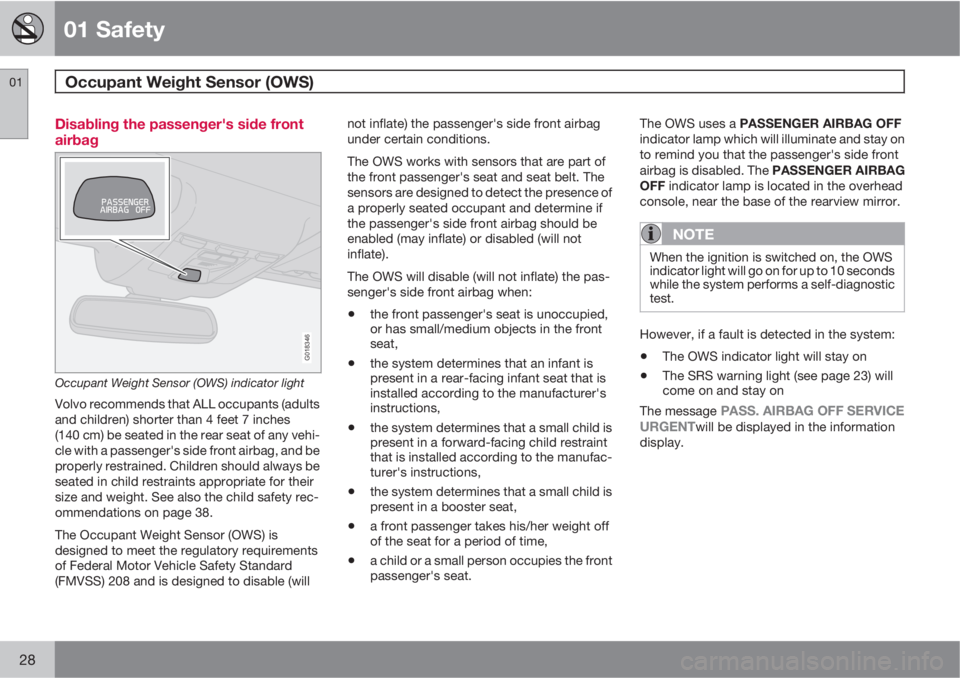 01 Safety

01

Occupant Weight Sensor (OWS)

Disabling the passenger's side front airbag

PASSENGER AIRBAG OFF

G018346

Occupant Weight Sensor (OWS) indicator light

Volvo recommends that ALL occupants (adults and children) shorter than 4 feet 7 inches (140 cm) be seated in the rear seat of any vehicle with a passenger's side front airbag, and be properly restrained. Children should always be seated in child restraints appropriate for their size and weight. See also the child safety recommendations on page 38.

The Occupant Weight Sensor (OWS) is designed to meet the regulatory requirements of Federal Motor Vehicle Safety Standard (FMVSS) 208 and is designed to disable (will not inflate) the passenger's side front airbag under certain conditions.

The OWS works with sensors that are part of the front passenger's seat and seat belt. The sensors are designed to detect the presence of a properly seated occupant and determine if the passenger's side front airbag should be enabled (may inflate) or disabled (will not inflate).

The OWS will disable (will not inflate) the passenger's side front airbag when:

• the front passenger's seat is unoccupied, or has small/medium objects in the front seat,

• the system determines that an infant is present in a rear-facing infant seat that is installed according to the manufacturer's instructions,

• the system determines that a small child is present in a forward-facing child restraint that is installed according to the manufacturer's instructions,

• the system determines that a small child is present in a booster seat,

• a front passenger takes his/her weight off of the seat for a period of time,

• a child or a small person occupies the front passenger's seat.

The OWS uses a PASSENGER AIRBAG OFF indicator lamp which will illuminate and stay on to remind you that the passenger's side front airbag is disabled. The PASSENGER AIRBAG OFF indicator lamp is located in the overhead console, near the base of the rearview mirror.

NOTE

When the ignition is switched on, the OWS indicator light will go on for up to 10 seconds while the system performs a self-diagnostic test.

However, if a fault is detected in the system:

• The OWS indicator light will stay on

• The SRS warning light (see page 23) will come on and stay on

The message PASS. AIRBAG OFF SERVICE URGENTwill be displayed in the information display.

28

carmanualsonline.info