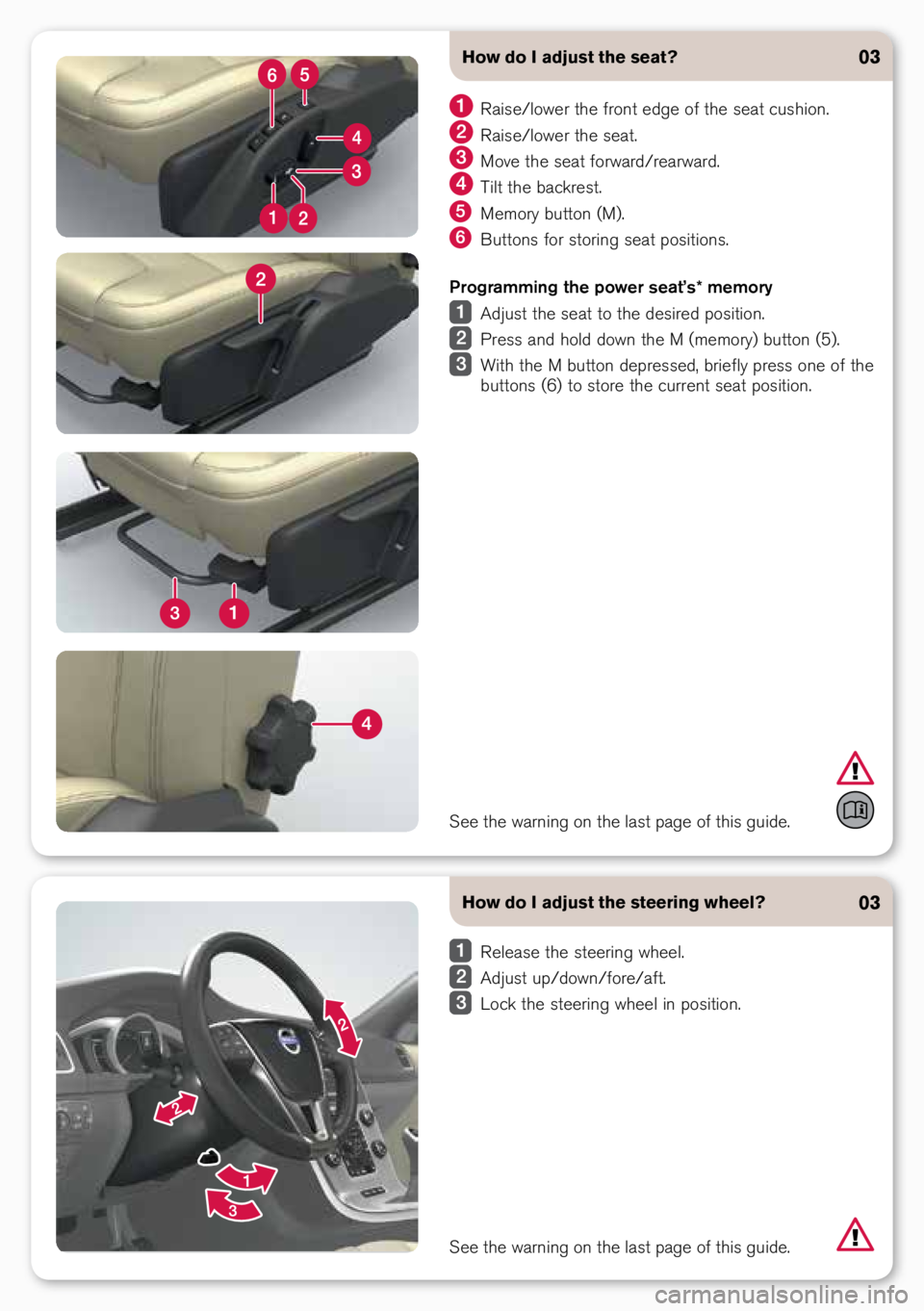 6 5 4 3 1 2

2

3 1

4

How do I adjust the seat? 03

1 Raise/lower the front edge of the seat cushion.
2 Raise/lower the seat.
3 Move the seat forward/rearward.
4 Tilt the backrest.
5 Memory button (M).
6 Buttons for storing seat positions.

Programming the power seat's* memory
1 Adjust the seat to the desired position.
2 Press and hold down the M (memory) button (5).
3 With the M button depressed, briefly press one of the buttons (6) to store the current seat position.

See the warning on the last page of this guide.

2 2 1 3

How do I adjust the steering wheel? 03

1 Release the steering wheel.
2 Adjust up/down/fore/aft.
3 Lock the steering wheel in position.

See the warning on the last page of this guide.

carmanualsonline.info