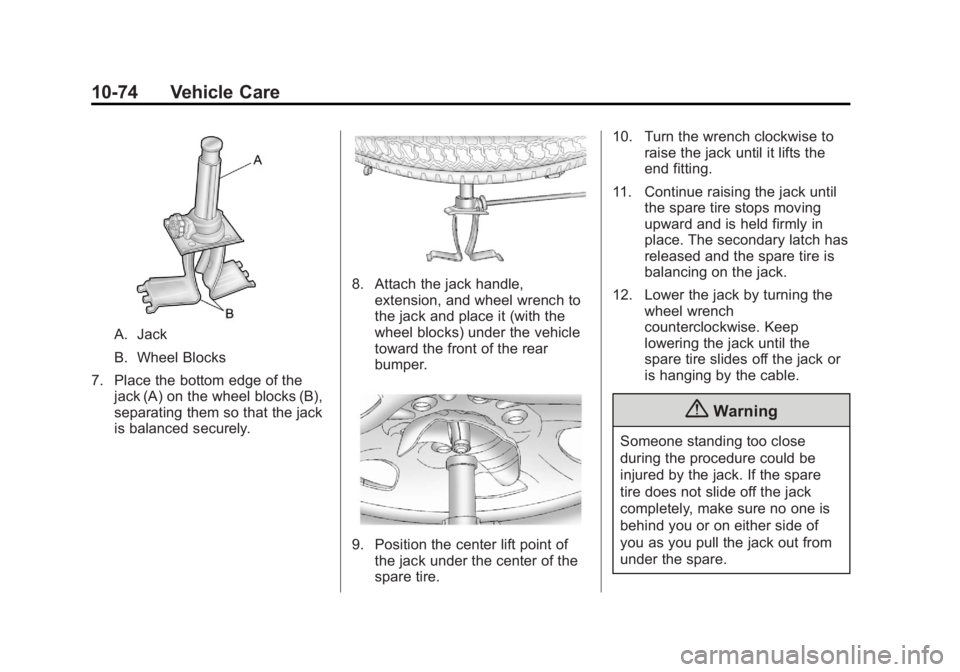 10-74 Vehicle Care

A

B

A. Jack

B. Wheel Blocks

7. Place the bottom edge of the jack (A) on the wheel blocks (B), separating them so that the jack is balanced securely.

8. Attach the jack handle, extension, and wheel wrench to the jack and place it (with the wheel blocks) under the vehicle toward the front of the rear bumper.

9. Position the center lift point of the jack under the center of the spare tire.

10. Turn the wrench clockwise to raise the jack until it lifts the end fitting.

11. Continue raising the jack until the spare tire stops moving upward and is held firmly in place. The secondary latch has released and the spare tire is balancing on the jack.

12. Lower the jack by turning the wheel wrench counterclockwise. Keep lowering the jack until the spare tire slides off the jack or is hanging by the cable.

Warning

Someone standing too close during the procedure could be injured by the jack. If the spare tire does not slide off the jack completely, make sure no one is behind you or on either side of you as you pull the jack out from under the spare.

carmanualsonline.info