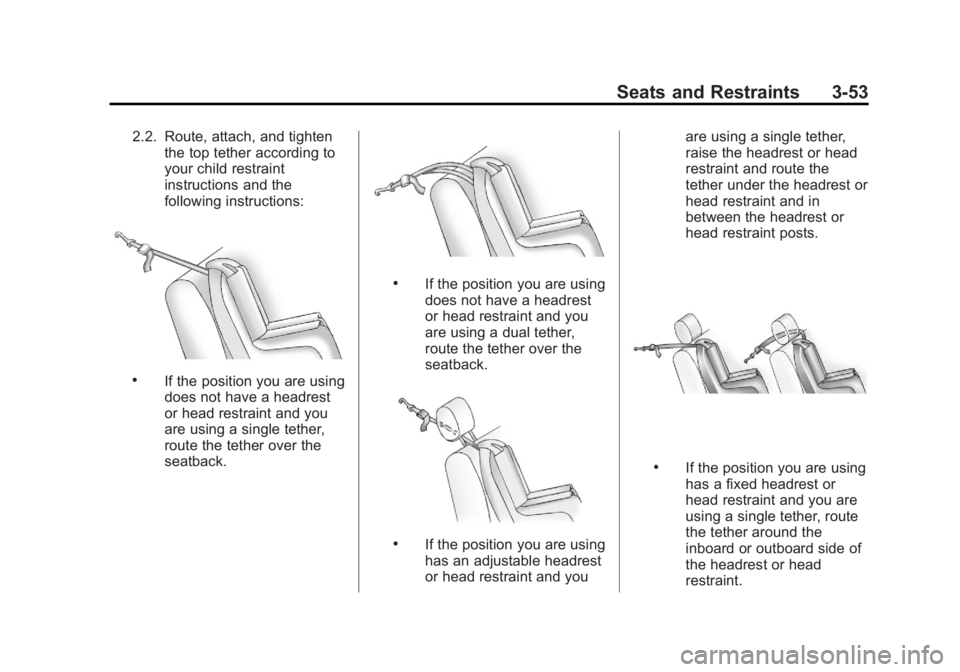 Seats and Restraints 3-53

2.2. Route, attach, and tighten the top tether according to your child restraint instructions and the following instructions:

• If the position you are using does not have a headrest or head restraint and you are using a single tether, route the tether over the seatback.

• If the position you are using does not have a headrest or head restraint and you are using a dual tether, route the tether over the seatback.

• If the position you are using has an adjustable headrest or head restraint and you are using a single tether, raise the headrest or head restraint and route the tether under the headrest or head restraint and in between the headrest or head restraint posts.

• If the position you are using has a fixed headrest or head restraint and you are using a single tether, route the tether around the inboard or outboard side of the headrest or head restraint.

carmanualsonline.info