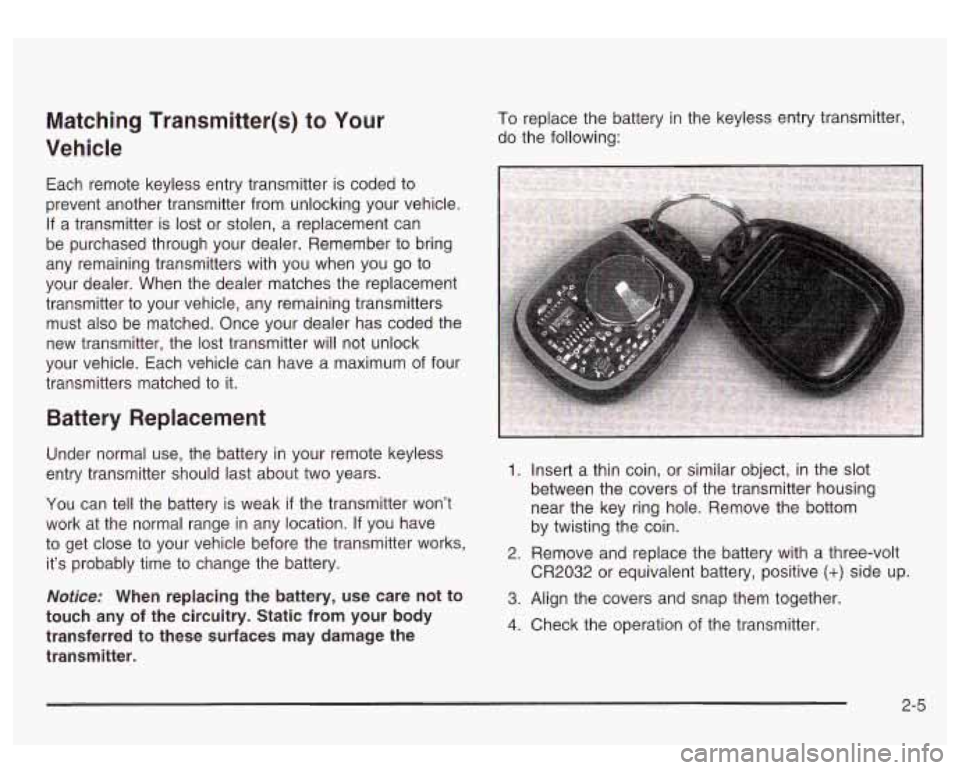 Matching Transmitter(s) to Your Vehicle

Each remote keyless entry transmitter is coded to prevent another transmitter from unlocking your vehicle. If a transmitter is lost or stolen, a replacement can be purchased through your dealer. Remember to bring any remaining transmitters with you when you go to your dealer. When the dealer matches the replacement transmitter to your vehicle, any remaining transmitters must also be matched. Once your dealer has coded the new transmitter, the lost transmitter will not unlock your vehicle. Each vehicle can have a maximum of four transmitters matched to it.

Battery Replacement

Under normal use, the battery in your remote keyless entry transmitter should last about two years.

You can tell the battery is weak if the transmitter won't work at the normal range in any location. If you have to get close to your vehicle before the transmitter works, it's probably time to change the battery.

Notice: When replacing the battery, use care not to touch any of the circuitry. Static from your body transferred to these surfaces may damage the transmitter.

To replace the battery in the keyless entry transmitter, do the following:

1. Insert a thin coin, or similar object, in the slot between the covers of the transmitter housing near the key ring hole. Remove the bottom by twisting the coin.

2. Remove and replace the battery with a three-volt CR2032 or equivalent battery, positive (+) side up.

3. Align the covers and snap them together.

4. Check the operation of the transmitter.

2-5

carmanualsonline.info