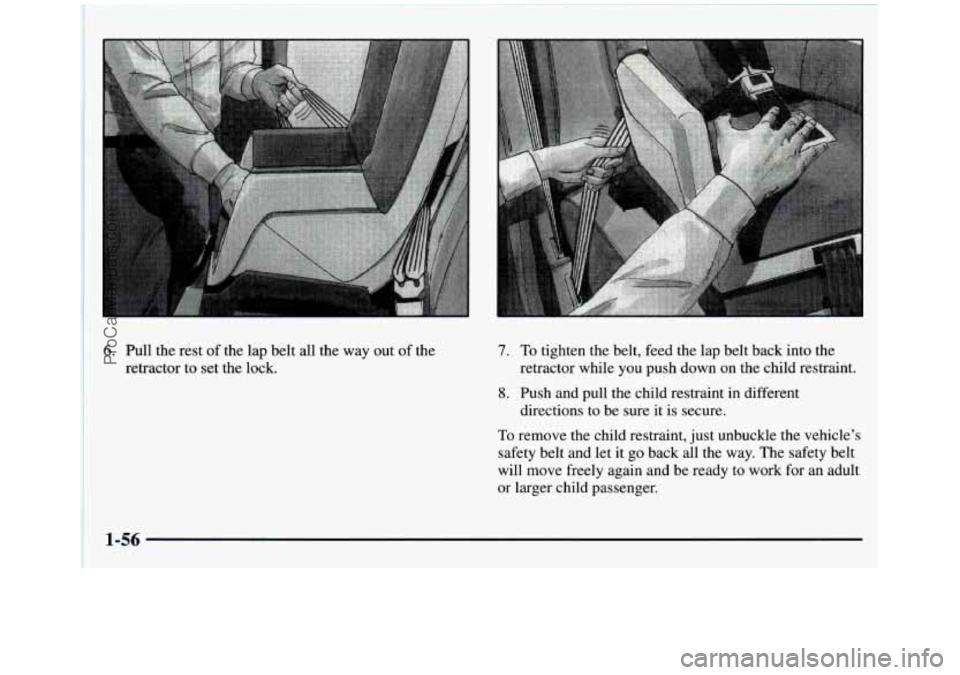 6. Pull the rest of the lap belt all the way out of the retractor to set the lock.

7. To tighten the belt, feed the lap belt back into the retractor while you push down on the child restraint.

8. Push and pull the child restraint in different directions to be sure it is secure.

To remove the child restraint, just unbuckle the vehicle's safety belt and let it go back all the way. The safety belt will move freely again and be ready to work for an adult or larger child passenger.

1-56

ProCarManuals.com

carmanualsonline.info