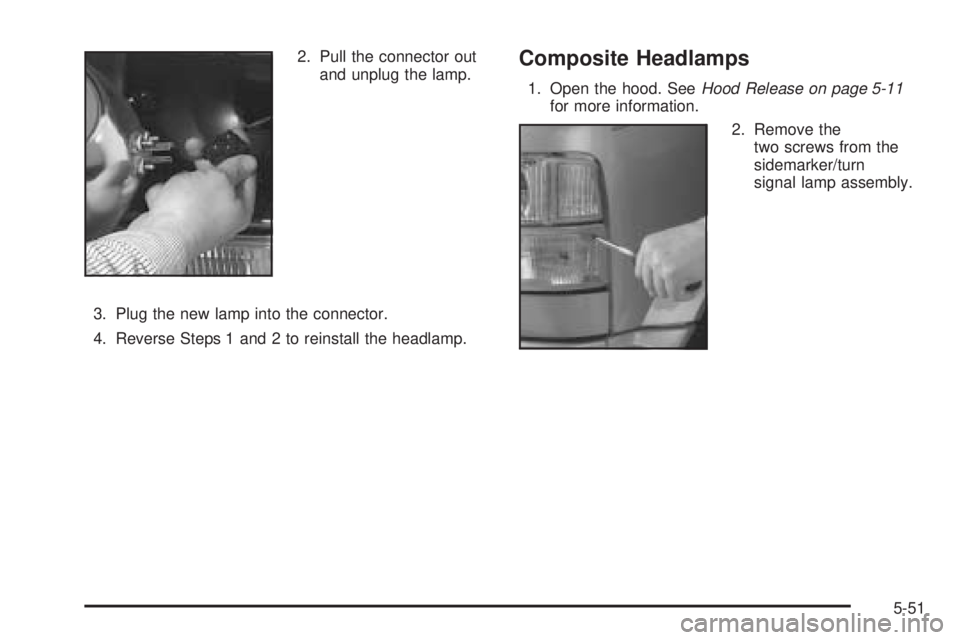 2. Pull the connector out and unplug the lamp.

3. Plug the new lamp into the connector.

4. Reverse Steps 1 and 2 to reinstall the headlamp.

Composite Headlamps

1. Open the hood. See Hood Release on page 5-11 for more information.

2. Remove the two screws from the sidemarker/turn signal lamp assembly.

5-51

carmanualsonline.info