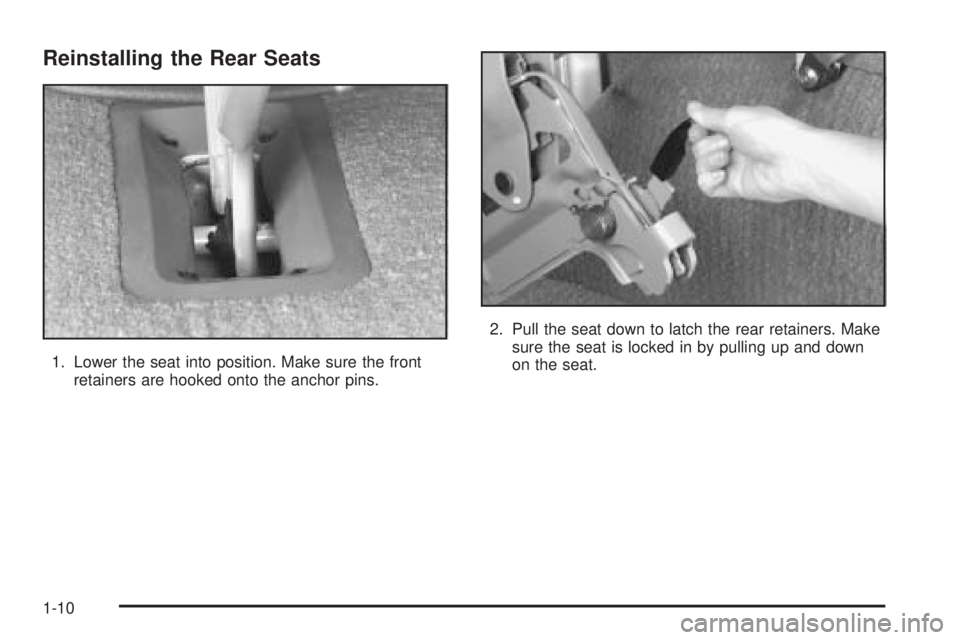 Reinstalling the Rear Seats

1. Lower the seat into position. Make sure the front retainers are hooked onto the anchor pins.

2. Pull the seat down to latch the rear retainers. Make sure the seat is locked in by pulling up and down on the seat.

1-10

carmanualsonline.info