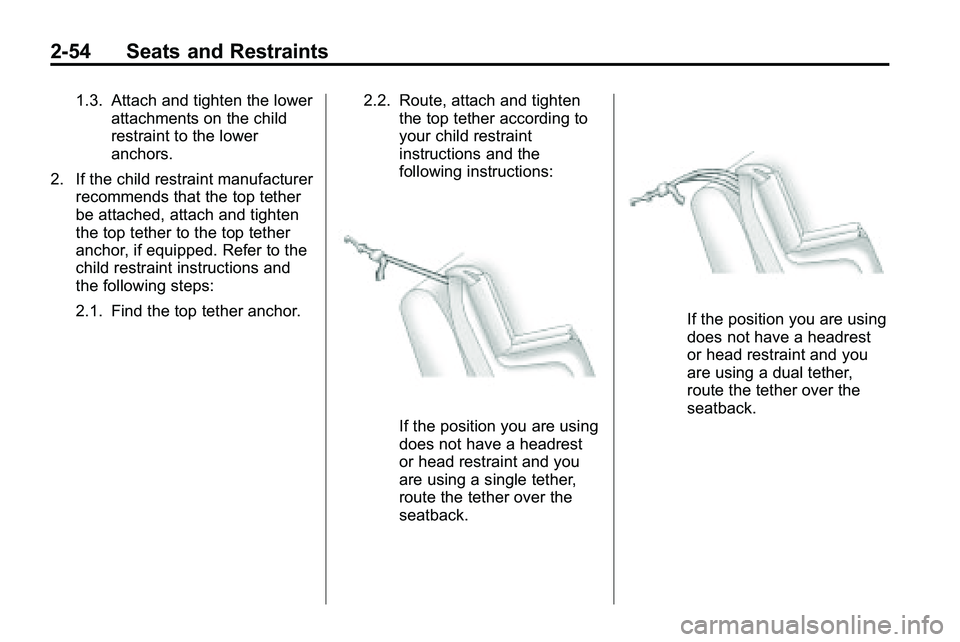 2-54 Seats and Restraints

1.3. Attach and tighten the lower attachments on the child restraint to the lower anchors.

2. If the child restraint manufacturer recommends that the top tether be attached, attach and tighten the top tether to the top tether anchor, if equipped. Refer to the child restraint instructions and the following steps:

2.1. Find the top tether anchor.

2.2. Route, attach and tighten the top tether according to your child restraint instructions and the following instructions:

If the position you are using does not have a headrest or head restraint and you are using a single tether, route the tether over the seatback.

If the position you are using does not have a headrest or head restraint and you are using a dual tether, route the tether over the seatback.

carmanualsonline.info