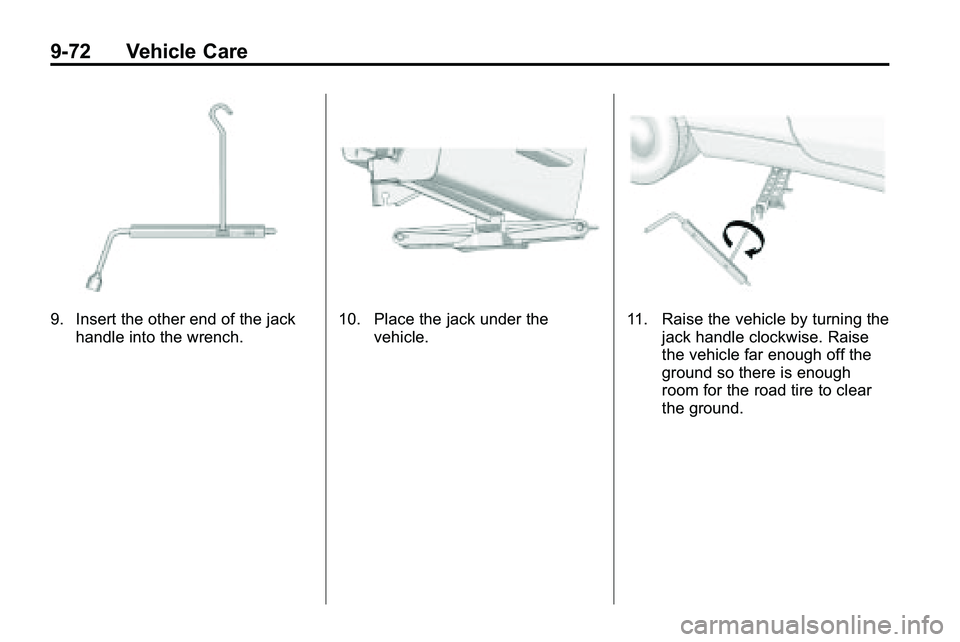 9-72 Vehicle Care

9. Insert the other end of the jack handle into the wrench.

10. Place the jack under the vehicle.

11. Raise the vehicle by turning the jack handle clockwise. Raise the vehicle far enough off the ground so there is enough room for the road tire to clear the ground.

carmanualsonline.info