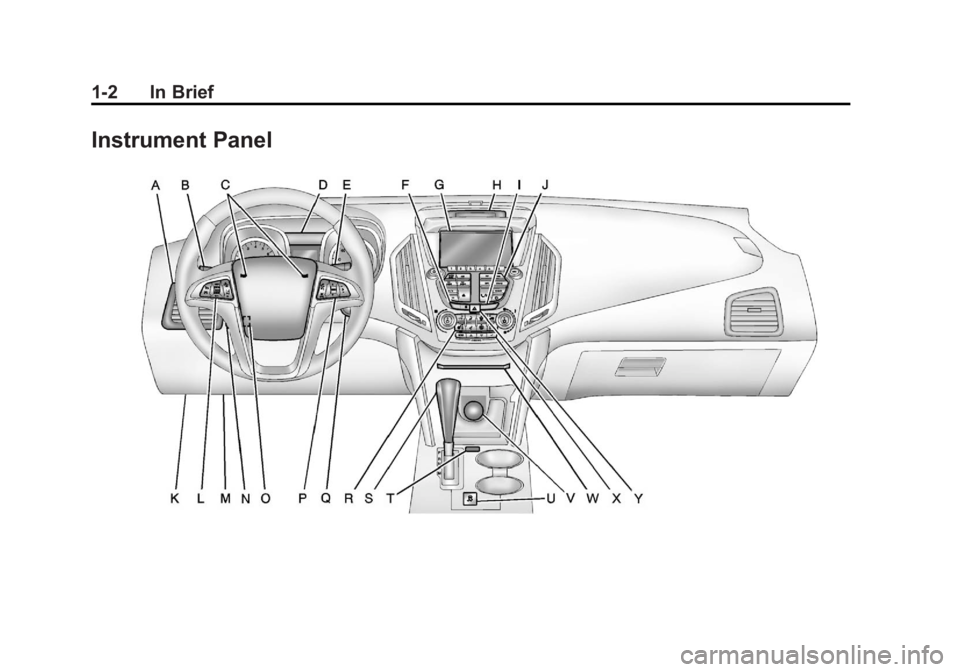 1-2 In Brief

Instrument Panel

A B C D E F G H I J

K L M N O P Q R S T U V W X Y

carmanualsonline.info