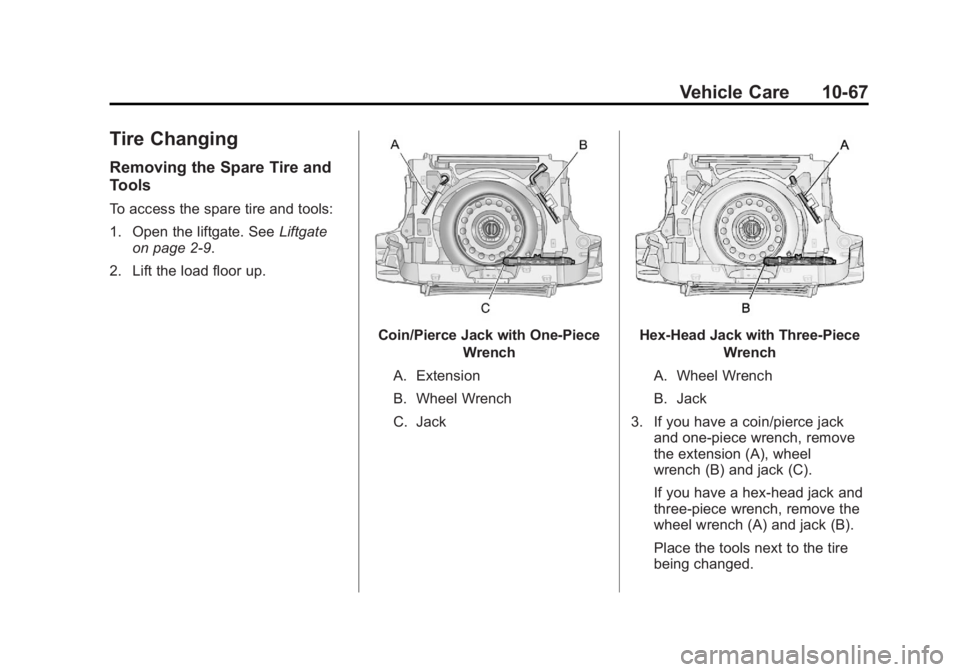 Vehicle Care 10-67

Tire Changing

Removing the Spare Tire and Tools

To access the spare tire and tools:

1. Open the liftgate. See Liftgate on page 2-9.

2. Lift the load floor up.

A
B
C

Coin/Pierce Jack with One-Piece Wrench

A. Extension

B. Wheel Wrench

C. Jack

A
B

Hex-Head Jack with Three-Piece Wrench

A. Wheel Wrench

B. Jack

3. If you have a coin/pierce jack and one-piece wrench, remove the extension (A), wheel wrench (B) and jack (C).

If you have a hex-head jack and three-piece wrench, remove the wheel wrench (A) and jack (B).

Place the tools next to the tire being changed.

carmanualsonline.info