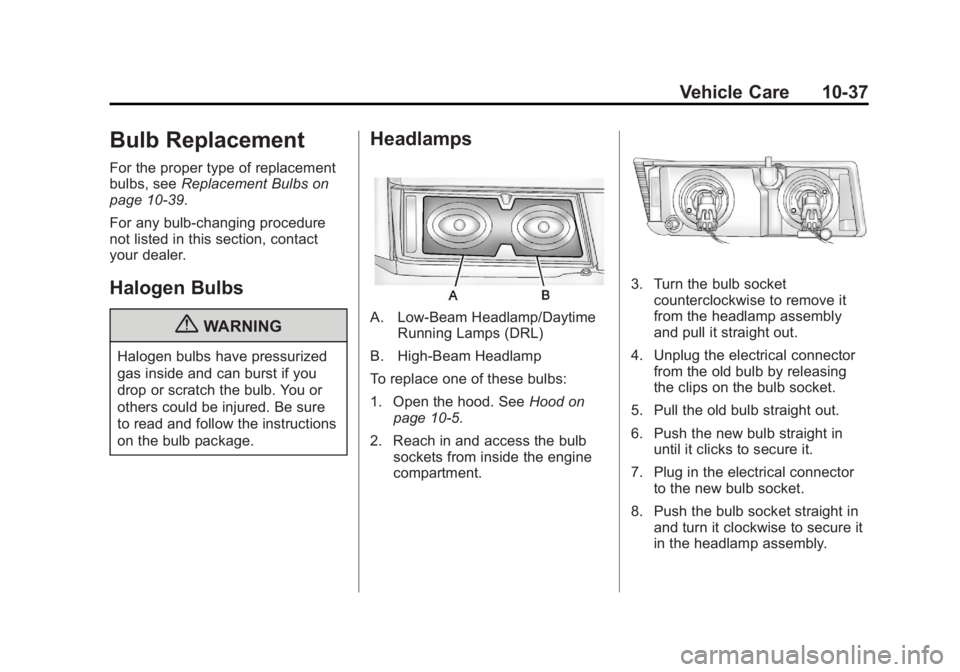 Vehicle Care 10-37

Bulb Replacement

For the proper type of replacement bulbs, see Replacement Bulbs on page 10-39.

For any bulb-changing procedure not listed in this section, contact your dealer.

Halogen Bulbs

WARNING

Halogen bulbs have pressurized gas inside and can burst if you drop or scratch the bulb. You or others could be injured. Be sure to read and follow the instructions on the bulb package.

Headlamps

A B

A. Low-Beam Headlamp/Daytime Running Lamps (DRL)

B. High-Beam Headlamp

To replace one of these bulbs:

1. Open the hood. See Hood on page 10-5.

2. Reach in and access the bulb sockets from inside the engine compartment.

3. Turn the bulb socket counterclockwise to remove it from the headlamp assembly and pull it straight out.

4. Unplug the electrical connector from the old bulb by releasing the clips on the bulb socket.

5. Pull the old bulb straight out.

6. Push the new bulb straight in until it clicks to secure it.

7. Plug in the electrical connector to the new bulb socket.

8. Push the bulb socket straight in and turn it clockwise to secure it in the headlamp assembly.

carmanualsonline.info