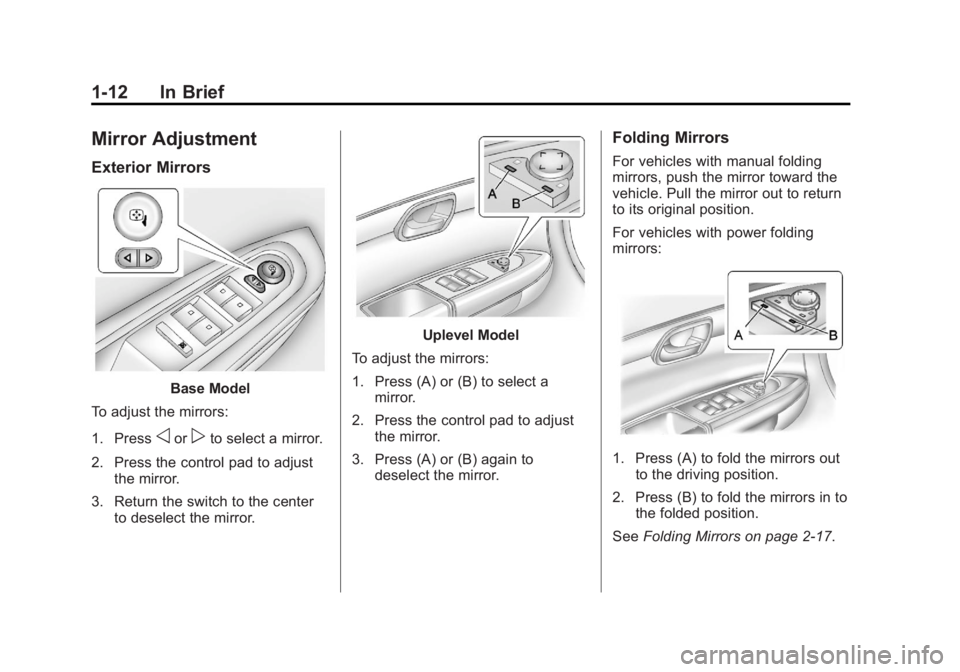 1-12 In Brief

Mirror Adjustment

Exterior Mirrors

Base Model

To adjust the mirrors:

1. Press ◁ or ▷ to select a mirror.

2. Press the control pad to adjust the mirror.

3. Return the switch to the center to deselect the mirror.

A
B

Uplevel Model

To adjust the mirrors:

1. Press (A) or (B) to select a mirror.

2. Press the control pad to adjust the mirror.

3. Press (A) or (B) again to deselect the mirror.

Folding Mirrors

For vehicles with manual folding mirrors, push the mirror toward the vehicle. Pull the mirror out to return to its original position.

For vehicles with power folding mirrors:

A
B

1. Press (A) to fold the mirrors out to the driving position.

2. Press (B) to fold the mirrors in to the folded position.

See Folding Mirrors on page 2-17.

carmanualsonline.info