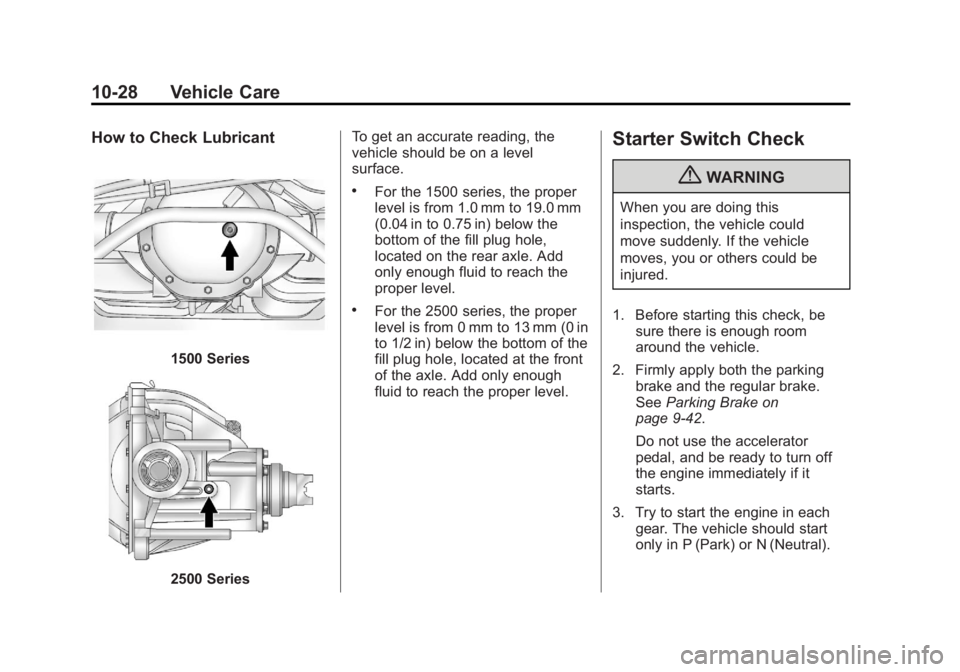 10-28 Vehicle Care

How to Check Lubricant

1500 Series

2500 Series

To get an accurate reading, the vehicle should be on a level surface.

• For the 1500 series, the proper level is from 1.0 mm to 19.0 mm (0.04 in to 0.75 in) below the bottom of the fill plug hole, located on the rear axle. Add only enough fluid to reach the proper level.

• For the 2500 series, the proper level is from 0 mm to 13 mm (0 in to 1/2 in) below the bottom of the fill plug hole, located at the front of the axle. Add only enough fluid to reach the proper level.

Starter Switch Check

WARNING

When you are doing this inspection, the vehicle could move suddenly. If the vehicle moves, you or others could be injured.

1. Before starting this check, be sure there is enough room around the vehicle.

2. Firmly apply both the parking brake and the regular brake. See Parking Brake on page 9-42.

Do not use the accelerator pedal, and be ready to turn off the engine immediately if it starts.

3. Try to start the engine in each gear. The vehicle should start only in P (Park) or N (Neutral).

carmanualsonline.info