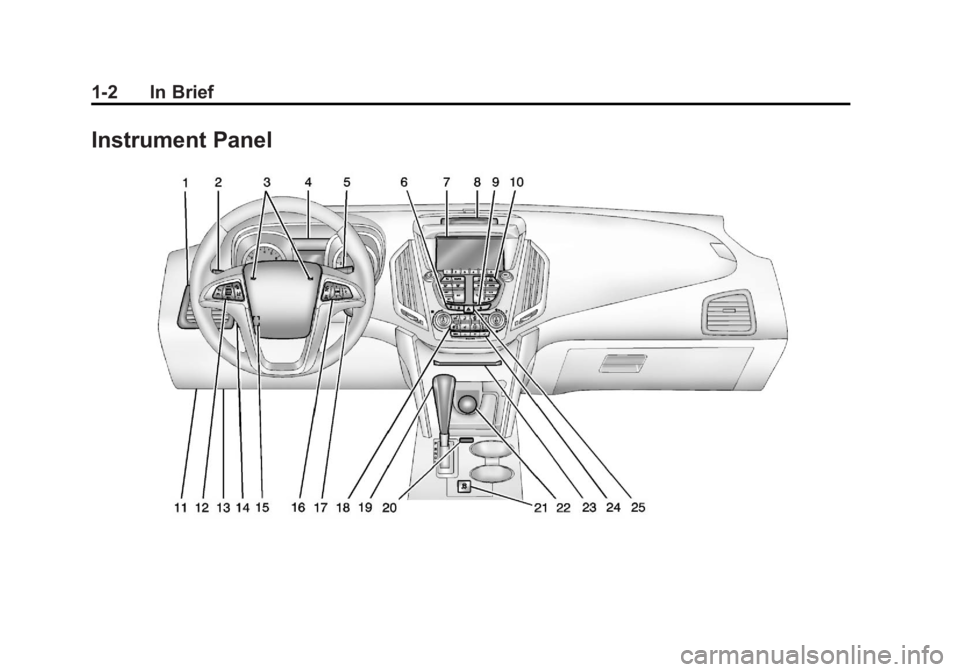 1-2 In Brief

Instrument Panel

1 2 3 4 5 6 7 8 9 10

11 12 13 14 15 16 17 18 19 20 21 22 23 24 25

carmanualsonline.info