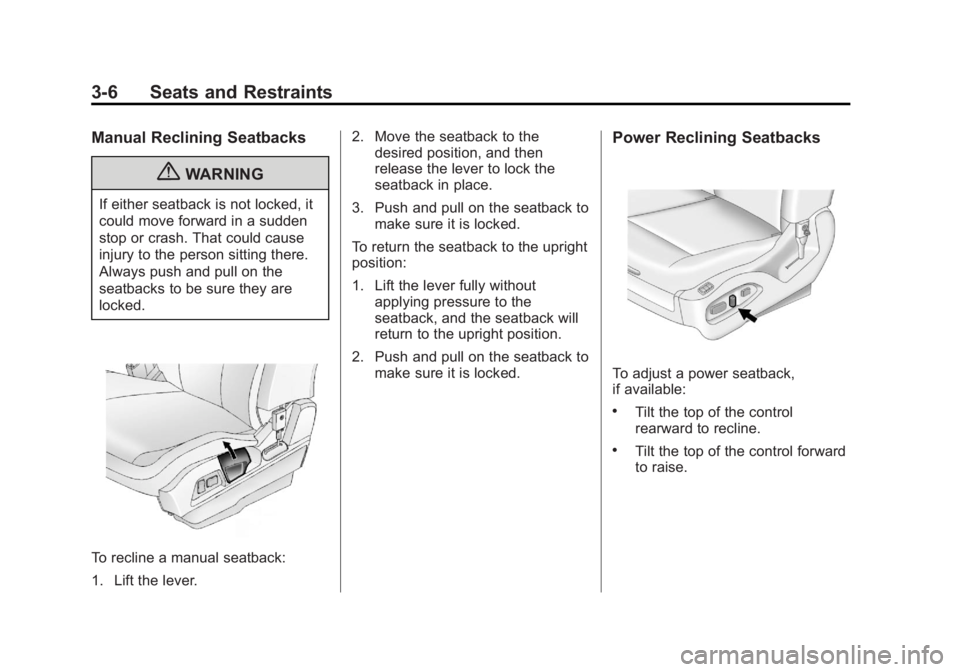 3-6 Seats and Restraints

Manual Reclining Seatbacks

WARNING

If either seatback is not locked, it could move forward in a sudden stop or crash. That could cause injury to the person sitting there. Always push and pull on the seatbacks to be sure they are locked.

To recline a manual seatback:

1. Lift the lever.

2. Move the seatback to the desired position, and then release the lever to lock the seatback in place.

3. Push and pull on the seatback to make sure it is locked.

To return the seatback to the upright position:

1. Lift the lever fully without applying pressure to the seatback, and the seatback will return to the upright position.

2. Push and pull on the seatback to make sure it is locked.

Power Reclining Seatbacks

To adjust a power seatback, if available:

• Tilt the top of the control rearward to recline.

• Tilt the top of the control forward to raise.

carmanualsonline.info