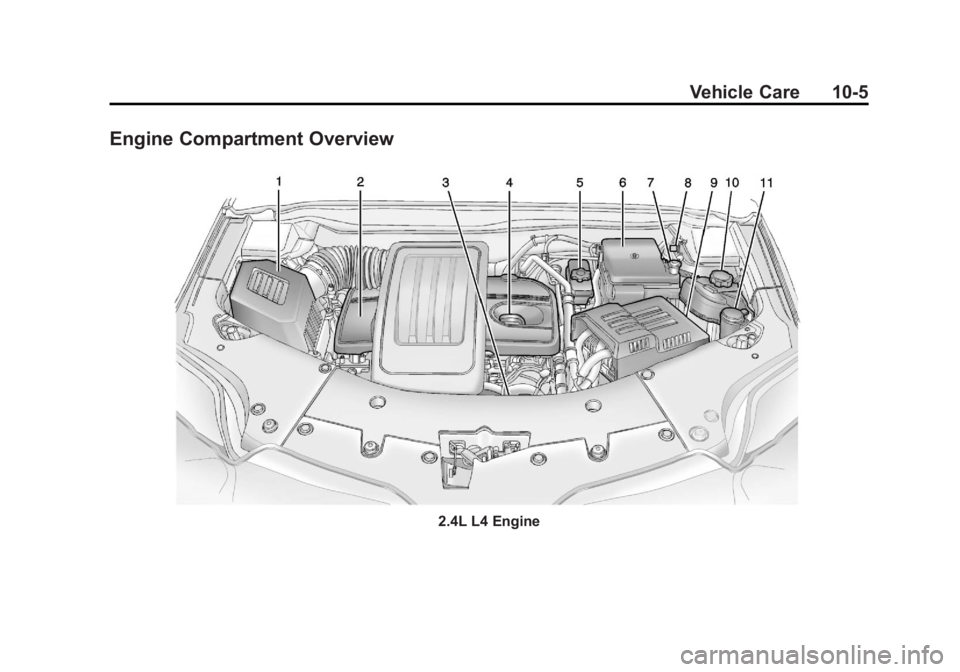 Vehicle Care 10-5

Engine Compartment Overview

1 2 3 4 5 6 7 8 9 10 11

2.4L L4 Engine

carmanualsonline.info