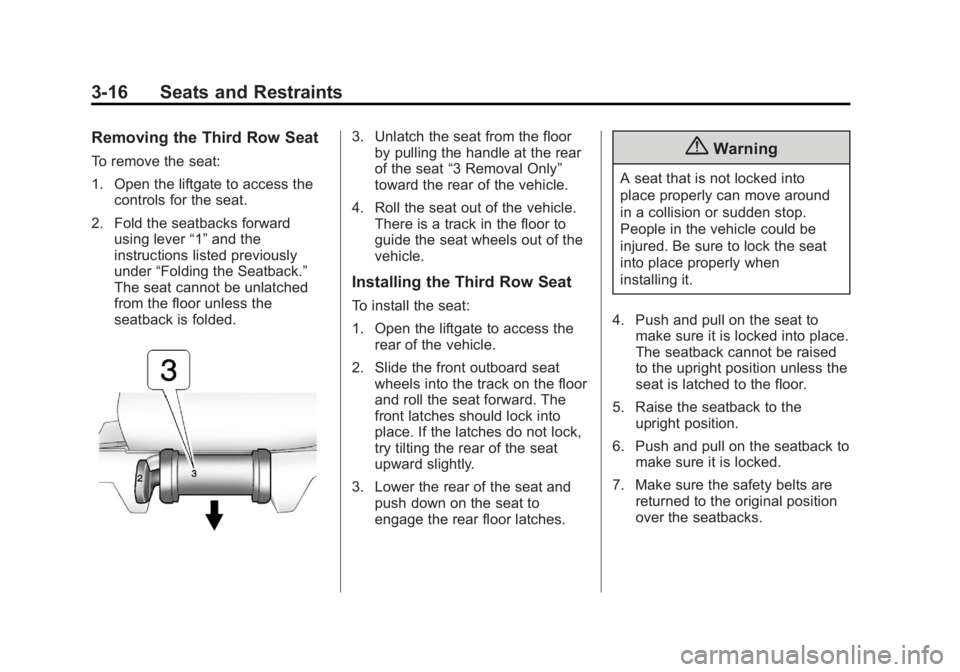 3-16 Seats and Restraints

Removing the Third Row Seat

To remove the seat:

1. Open the liftgate to access the controls for the seat.

2. Fold the seatbacks forward using lever “1” and the instructions listed previously under “Folding the Seatback.” The seat cannot be unlatched from the floor unless the seatback is folded.

3

2

3

3. Unlatch the seat from the floor by pulling the handle at the rear of the seat “3 Removal Only” toward the rear of the vehicle.

4. Roll the seat out of the vehicle. There is a track in the floor to guide the seat wheels out of the vehicle.

Installing the Third Row Seat

To install the seat:

1. Open the liftgate to access the rear of the vehicle.

2. Slide the front outboard seat wheels into the track on the floor and roll the seat forward. The front latches should lock into place. If the latches do not lock, try tilting the rear of the seat upward slightly.

3. Lower the rear of the seat and push down on the seat to engage the rear floor latches.

Warning

A seat that is not locked into place properly can move around in a collision or sudden stop. People in the vehicle could be injured. Be sure to lock the seat into place properly when installing it.

4. Push and pull on the seat to make sure it is locked into place. The seatback cannot be raised to the upright position unless the seat is latched to the floor.

5. Raise the seatback to the upright position.

6. Push and pull on the seatback to make sure it is locked.

7. Make sure the safety belts are returned to the original position over the seatbacks.

carmanualsonline.info