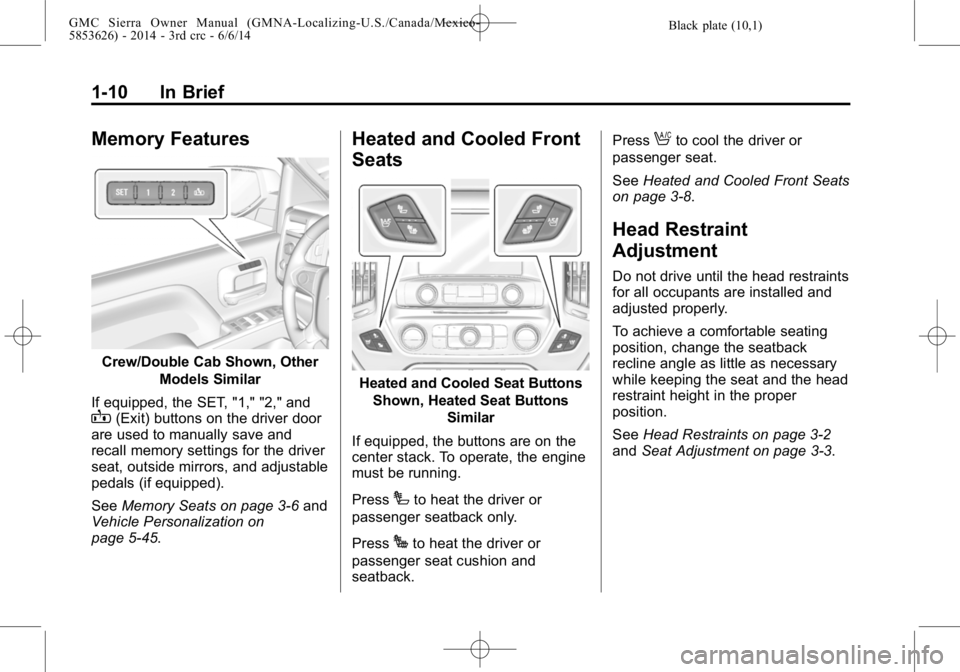 GMC Sierra Owner Manual (GMNA-Localizing-U.S./Canada/Mexico-5853626) - 2014 - 3rd crc - 6/6/14

Black plate (10,1)

1-10 In Brief

Memory Features

SET 1 2

Crew/Double Cab Shown, Other Models Similar

If equipped, the SET, "1," "2," and (Exit) buttons on the driver door are used to manually save and recall memory settings for the driver seat, outside mirrors, and adjustable pedals (if equipped).

See Memory Seats on page 3-6 and Vehicle Personalization on page 5-45.

Heated and Cooled Front Seats

Heated and Cooled Seat Buttons Shown, Heated Seat Buttons Similar

If equipped, the buttons are on the center stack. To operate, the engine must be running.

Press to heat the driver or passenger seatback only.

Press to heat the driver or passenger seat cushion and seatback.

Press to cool the driver or passenger seat.

See Heated and Cooled Front Seats on page 3-8.

Head Restraint Adjustment

Do not drive until the head restraints for all occupants are installed and adjusted properly.

To achieve a comfortable seating position, change the seatback recline angle as little as necessary while keeping the seat and the head restraint height in the proper position.

See Head Restraints on page 3-2 and Seat Adjustment on page 3-3.

carmanualsonline.info