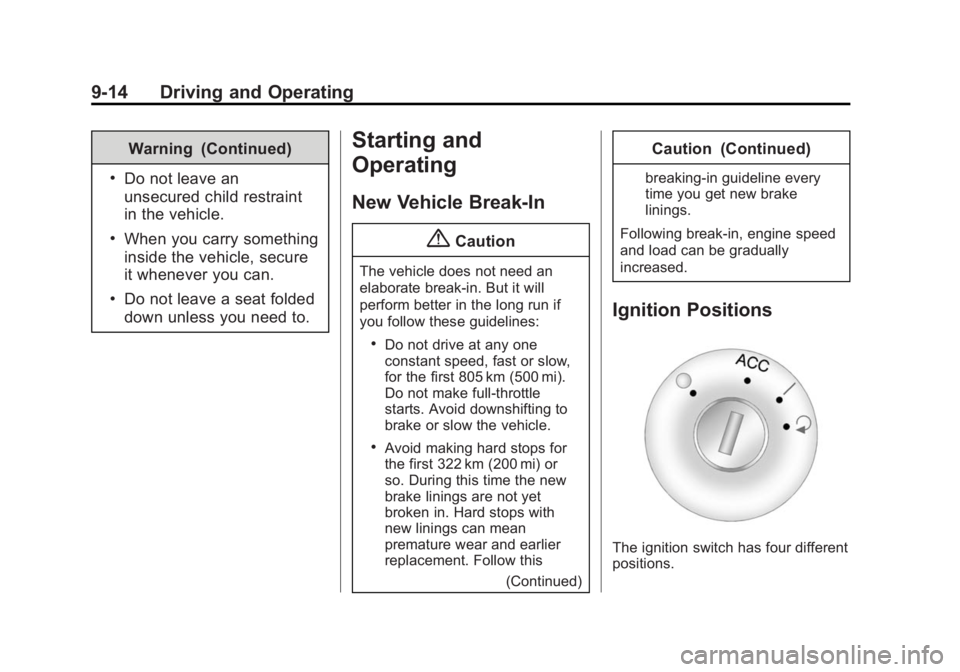 9-14 Driving and Operating

Warning (Continued)

• Do not leave an unsecured child restraint in the vehicle.

• When you carry something inside the vehicle, secure it whenever you can.

• Do not leave a seat folded down unless you need to.

Starting and Operating

New Vehicle Break-In

Caution

The vehicle does not need an elaborate break-in. But it will perform better in the long run if you follow these guidelines:

• Do not drive at any one constant speed, fast or slow, for the first 805 km (500 mi). Do not make full-throttle starts. Avoid downshifting to brake or slow the vehicle.

• Avoid making hard stops for the first 322 km (200 mi) or so. During this time the new brake linings are not yet broken in. Hard stops with new linings can mean premature wear and earlier replacement. Follow this

(Continued)

Caution (Continued)

breaking-in guideline every time you get new brake linings.

Following break-in, engine speed and load can be gradually increased.

Ignition Positions

ACC

The ignition switch has four different positions.

carmanualsonline.info