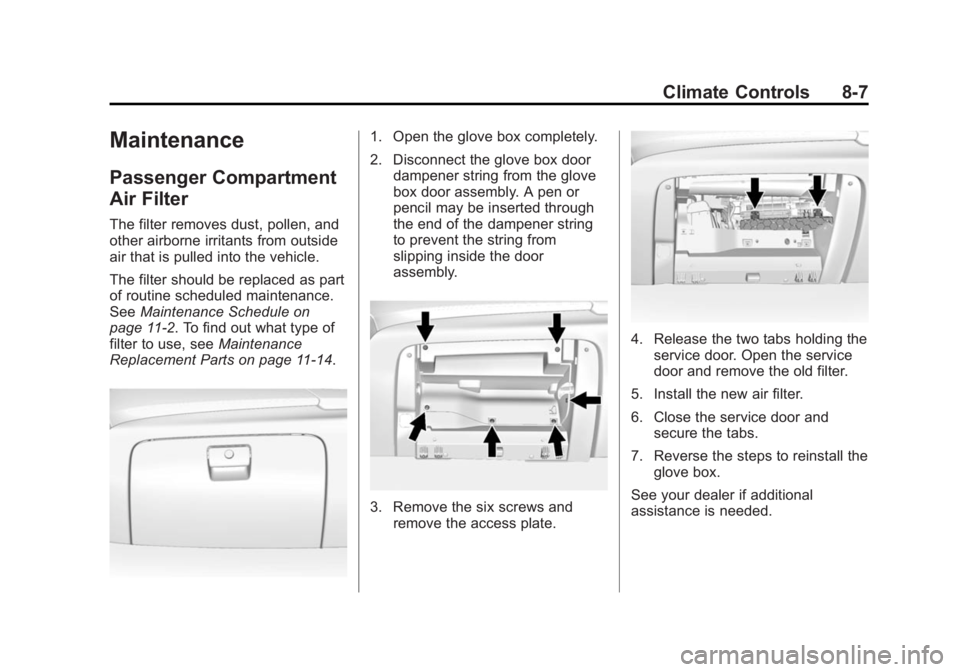 Climate Controls 8-7

Maintenance

Passenger Compartment Air Filter

The filter removes dust, pollen, and other airborne irritants from outside air that is pulled into the vehicle.

The filter should be replaced as part of routine scheduled maintenance. See Maintenance Schedule on page 11-2. To find out what type of filter to use, see Maintenance Replacement Parts on page 11-14.

1. Open the glove box completely.

2. Disconnect the glove box door dampener string from the glove box door assembly. A pen or pencil may be inserted through the end of the dampener string to prevent the string from slipping inside the door assembly.

3. Remove the six screws and remove the access plate.

4. Release the two tabs holding the service door. Open the service door and remove the old filter.

5. Install the new air filter.

6. Close the service door and secure the tabs.

7. Reverse the steps to reinstall the glove box.

See your dealer if additional assistance is needed.

carmanualsonline.info