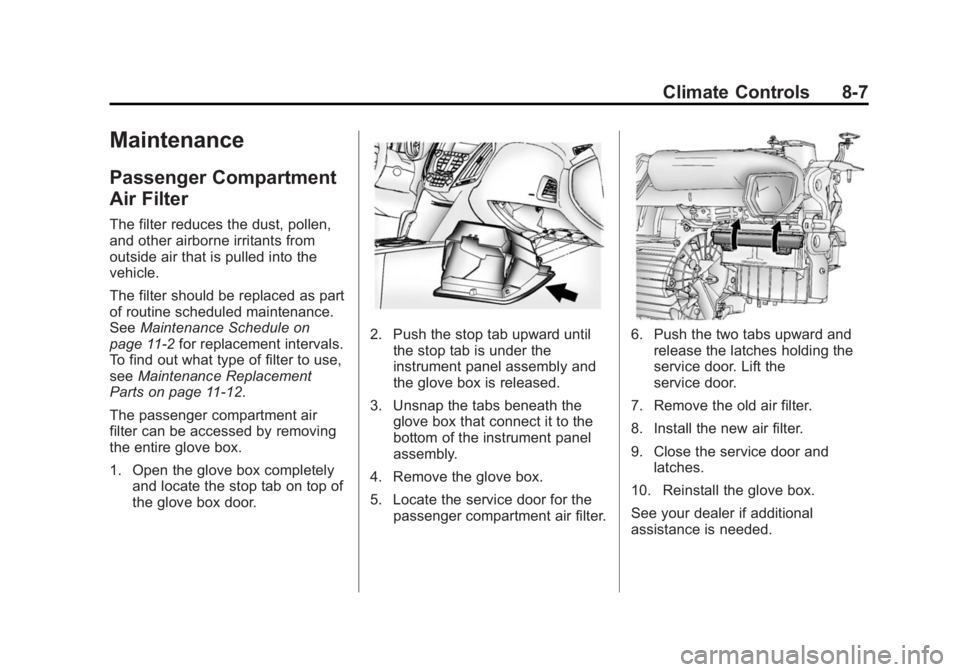 Climate Controls 8-7

Maintenance

Passenger Compartment Air Filter

The filter reduces the dust, pollen, and other airborne irritants from outside air that is pulled into the vehicle.

The filter should be replaced as part of routine scheduled maintenance. See Maintenance Schedule on page 11-2 for replacement intervals. To find out what type of filter to use, see Maintenance Replacement Parts on page 11-12.

The passenger compartment air filter can be accessed by removing the entire glove box.

1. Open the glove box completely and locate the stop tab on top of the glove box door.

2. Push the stop tab upward until the stop tab is under the instrument panel assembly and the glove box is released.

3. Unsnap the tabs beneath the glove box that connect it to the bottom of the instrument panel assembly.

4. Remove the glove box.

5. Locate the service door for the passenger compartment air filter.

6. Push the two tabs upward and release the latches holding the service door. Lift the service door.

7. Remove the old air filter.

8. Install the new air filter.

9. Close the service door and latches.

10. Reinstall the glove box.

See your dealer if additional assistance is needed.

carmanualsonline.info