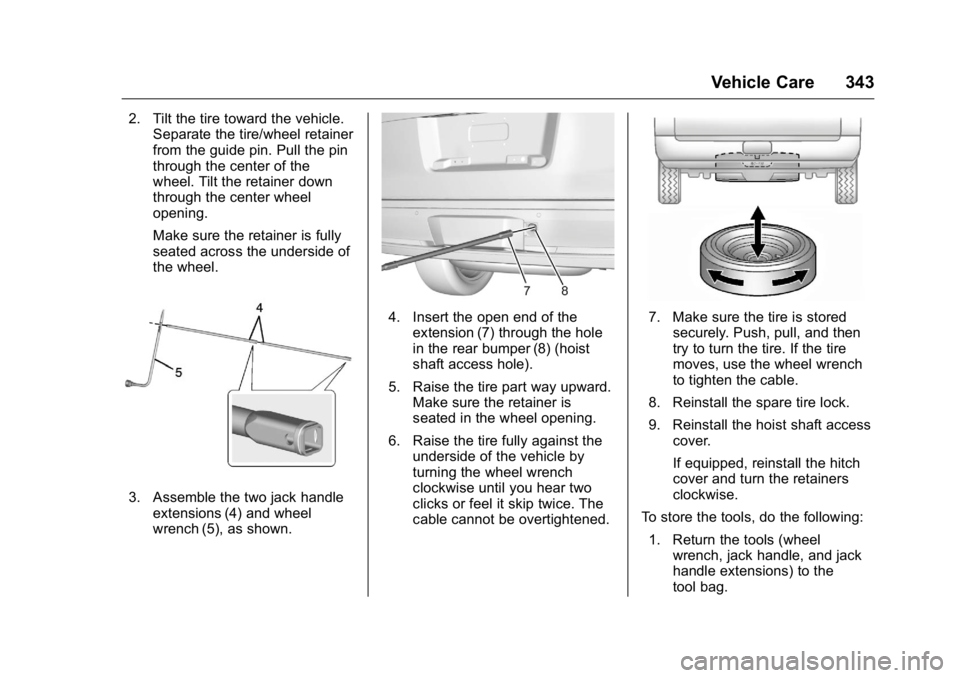 Vehicle Care 343

2. Tilt the tire toward the vehicle. Separate the tire/wheel retainer from the guide pin. Pull the pin through the center of the wheel. Tilt the retainer down through the center wheel opening.

Make sure the retainer is fully seated across the underside of the wheel.

4

5

3. Assemble the two jack handle extensions (4) and wheel wrench (5), as shown.

7 8

4. Insert the open end of the extension (7) through the hole in the rear bumper (8) (hoist shaft access hole).

5. Raise the tire part way upward. Make sure the retainer is seated in the wheel opening.

6. Raise the tire fully against the underside of the vehicle by turning the wheel wrench clockwise until you hear two clicks or feel it skip twice. The cable cannot be overtightened.

7. Make sure the tire is stored securely. Push, pull, and then try to turn the tire. If the tire moves, use the wheel wrench to tighten the cable.

8. Reinstall the spare tire lock.

9. Reinstall the hoist shaft access cover.

If equipped, reinstall the hitch cover and turn the retainers clockwise.

To store the tools, do the following:

1. Return the tools (wheel wrench, jack handle, and jack handle extensions) to the tool bag.

carmanualsonline.info