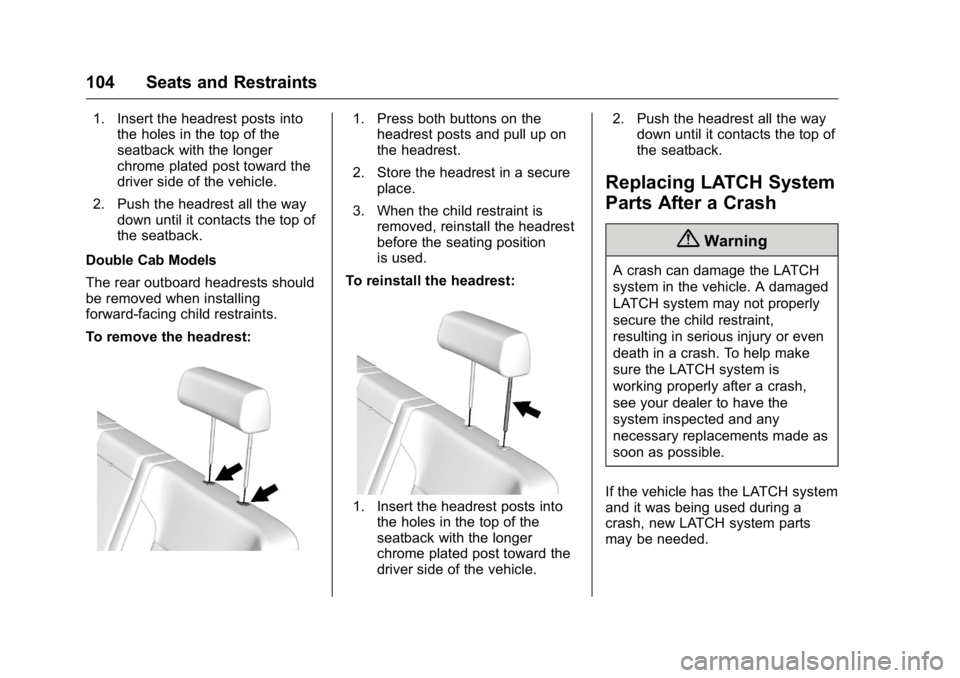 104 Seats and Restraints

1. Insert the headrest posts into the holes in the top of the seatback with the longer chrome plated post toward the driver side of the vehicle.

2. Push the headrest all the way down until it contacts the top of the seatback.

Double Cab Models

The rear outboard headrests should be removed when installing forward-facing child restraints.

To remove the headrest:

1. Press both buttons on the headrest posts and pull up on the headrest.

2. Store the headrest in a secure place.

3. When the child restraint is removed, reinstall the headrest before the seating position is used.

To reinstall the headrest:

1. Insert the headrest posts into the holes in the top of the seatback with the longer chrome plated post toward the driver side of the vehicle.

2. Push the headrest all the way down until it contacts the top of the seatback.

Replacing LATCH System Parts After a Crash

Warning

A crash can damage the LATCH system in the vehicle. A damaged LATCH system may not properly secure the child restraint, resulting in serious injury or even death in a crash. To help make sure the LATCH system is working properly after a crash, see your dealer to have the system inspected and any necessary replacements made as soon as possible.

If the vehicle has the LATCH system and it was being used during a crash, new LATCH system parts may be needed.

carmanualsonline.info