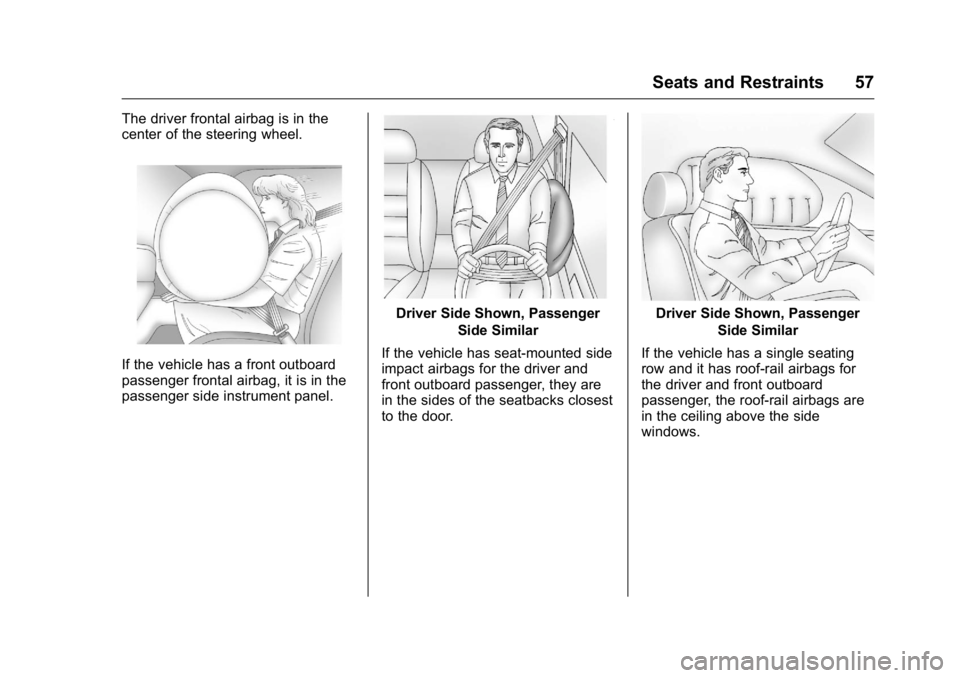 Seats and Restraints 57

The driver frontal airbag is in the center of the steering wheel.

If the vehicle has a front outboard passenger frontal airbag, it is in the passenger side instrument panel.

Driver Side Shown, Passenger Side Similar

If the vehicle has seat-mounted side impact airbags for the driver and front outboard passenger, they are in the sides of the seatbacks closest to the door.

Driver Side Shown, Passenger Side Similar

If the vehicle has a single seating row and it has roof-rail airbags for the driver and front outboard passenger, the roof-rail airbags are in the ceiling above the side windows.

carmanualsonline.info