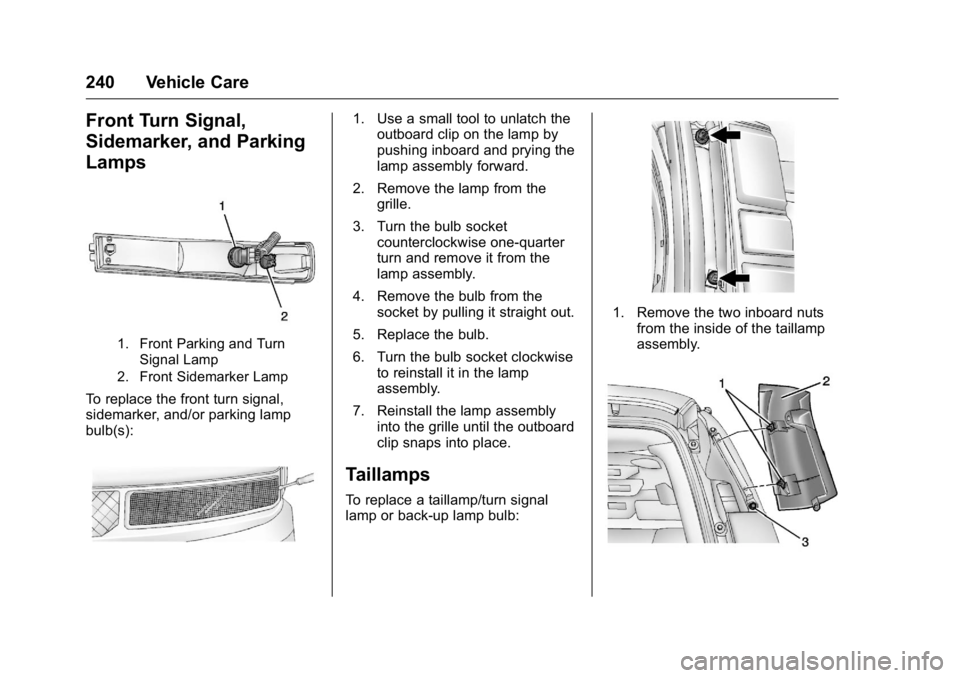 240 Vehicle Care

Front Turn Signal, Sidemarker, and Parking Lamps

1

2

1. Front Parking and Turn Signal Lamp
2. Front Sidemarker Lamp

To replace the front turn signal, sidemarker, and/or parking lamp bulb(s):

1. Use a small tool to unlatch the outboard clip on the lamp by pushing inboard and prying the lamp assembly forward.
2. Remove the lamp from the grille.
3. Turn the bulb socket counterclockwise one-quarter turn and remove it from the lamp assembly.
4. Remove the bulb from the socket by pulling it straight out.
5. Replace the bulb.
6. Turn the bulb socket clockwise to reinstall it in the lamp assembly.
7. Reinstall the lamp assembly into the grille until the outboard clip snaps into place.

Taillamps

To replace a taillamp/turn signal lamp or back-up lamp bulb:

1. Remove the two inboard nuts from the inside of the taillamp assembly.

1

2

3

carmanualsonline.info