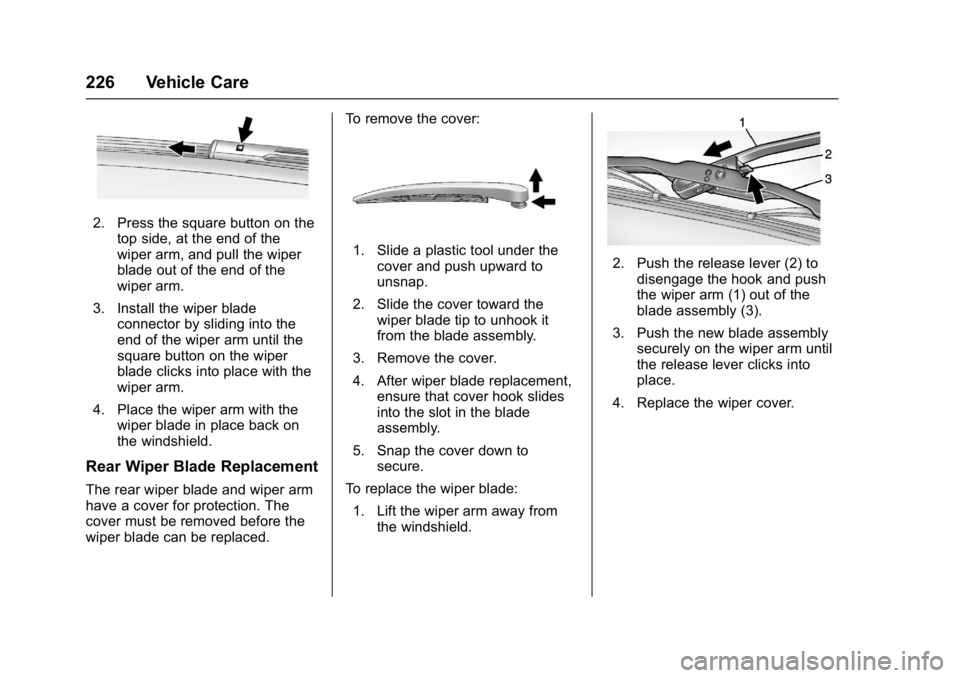 226 Vehicle Care

2. Press the square button on the top side, at the end of the wiper arm, and pull the wiper blade out of the end of the wiper arm.

3. Install the wiper blade connector by sliding into the end of the wiper arm until the square button on the wiper blade clicks into place with the wiper arm.

4. Place the wiper arm with the wiper blade in place back on the windshield.

Rear Wiper Blade Replacement

The rear wiper blade and wiper arm have a cover for protection. The cover must be removed before the wiper blade can be replaced.

To remove the cover:

1. Slide a plastic tool under the cover and push upward to unsnap.

2. Slide the cover toward the wiper blade tip to unhook it from the blade assembly.

3. Remove the cover.

4. After wiper blade replacement, ensure that cover hook slides into the slot in the blade assembly.

5. Snap the cover down to secure.

To replace the wiper blade:

1. Lift the wiper arm away from the windshield.

1
2
3

2. Push the release lever (2) to disengage the hook and push the wiper arm (1) out of the blade assembly (3).

3. Push the new blade assembly securely on the wiper arm until the release lever clicks into place.

4. Replace the wiper cover.

carmanualsonline.info